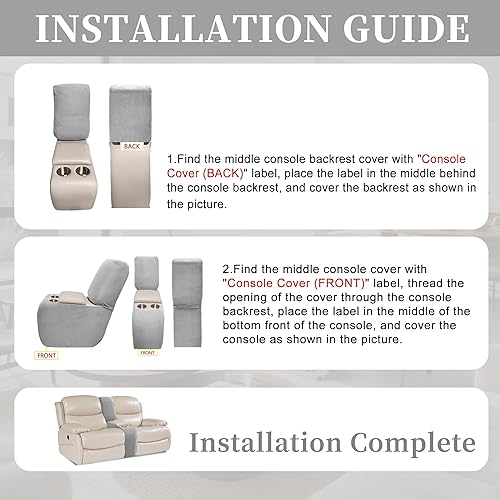 INSTALLATION GUIDE

BACK

1.Find the middle console backrest cover with "Console Cover (BACK)" label, place the label in the middle behind the console backrest, and cover the backrest as shown in the picture.

FRONT

FRONT

2.Find the middle console cover with "Console Cover (FRONT)" label, thread the opening of the cover through the console backrest, place the label in the middle of the bottom front of the console, and cover the console as shown in the picture.

Installation Complete