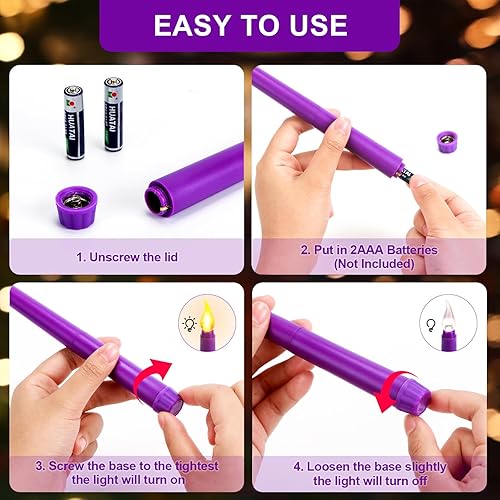 EASY TO USE

HUATAI

HUATAI

1. Unscrew the lid

2. Put in 2AAA Batteries (Not Included)

3. Screw the base to the tightest the light will turn on

4. Loosen the base slightly the light will turn off