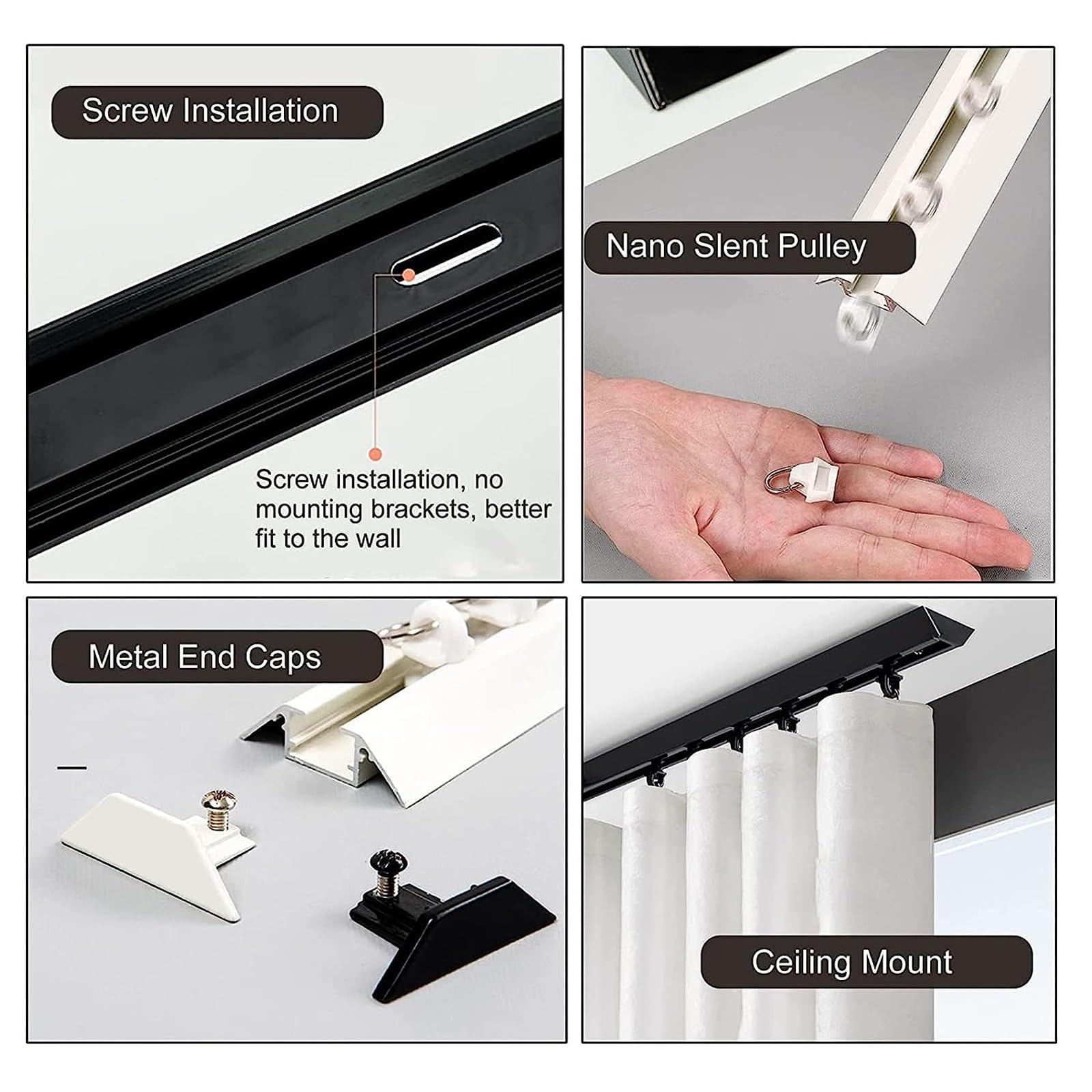 Screw Installation

Screw installation, no mounting brackets, better fit to the wall

Nano Slent Pulley

Metal End Caps

Ceiling Mount