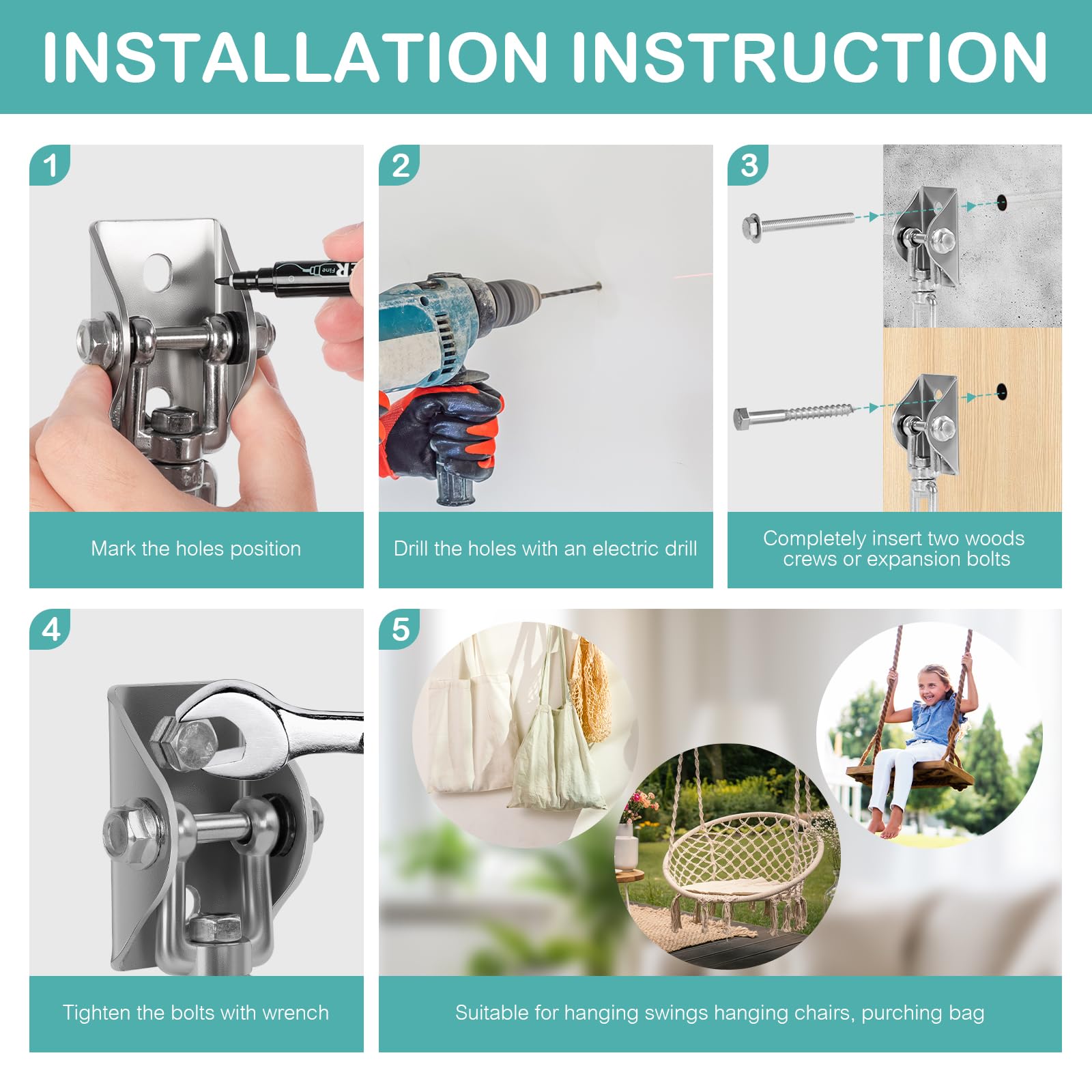 INSTALLATION INSTRUCTION

1

Mark the holes position

2

Drill the holes with an electric drill

3

Completely insert two woods crews or expansion bolts

4

Tighten the bolts with wrench

5

Suitable for hanging swings hanging chairs, purching bag