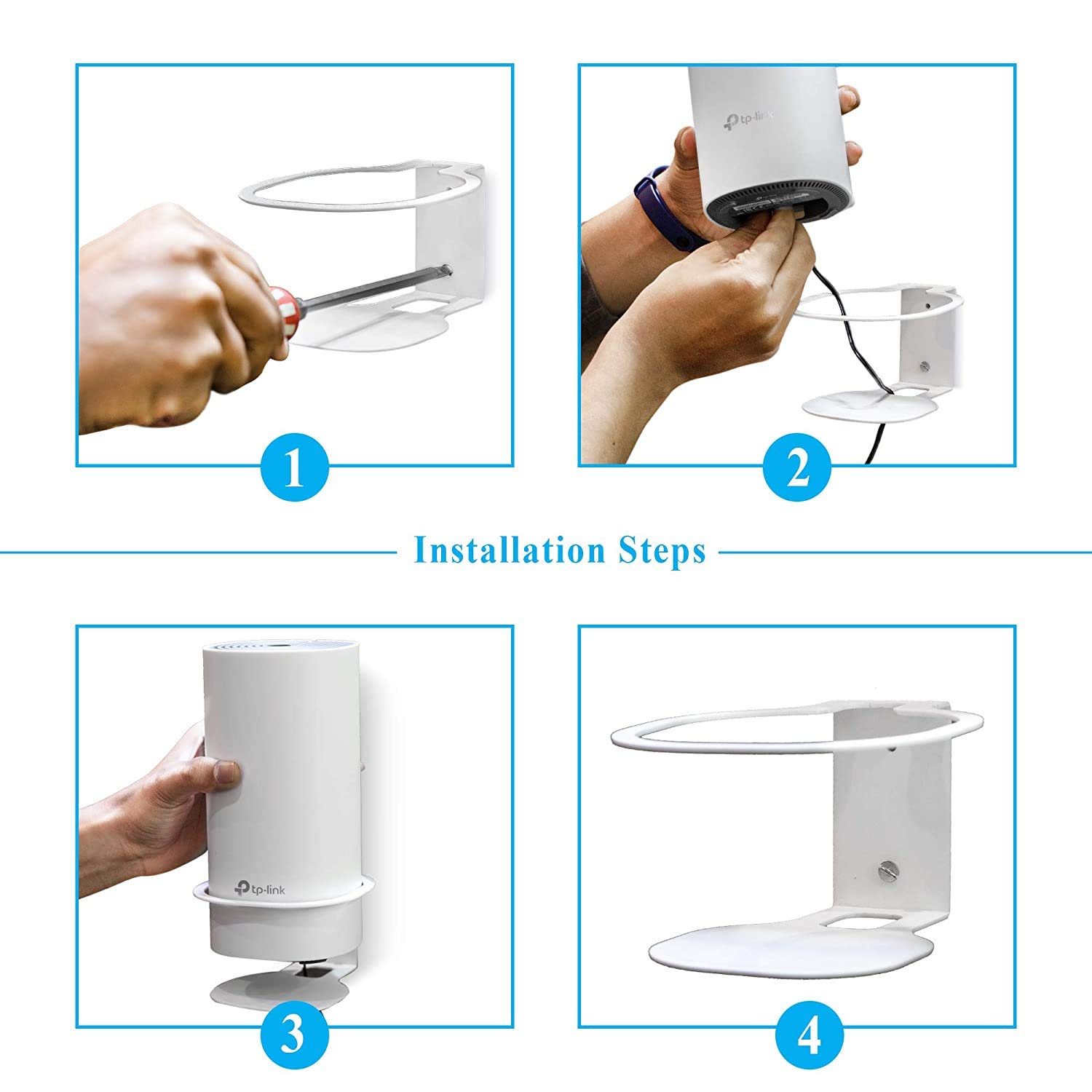 tp-link

1

2

Installation Steps

tp-link

3

4