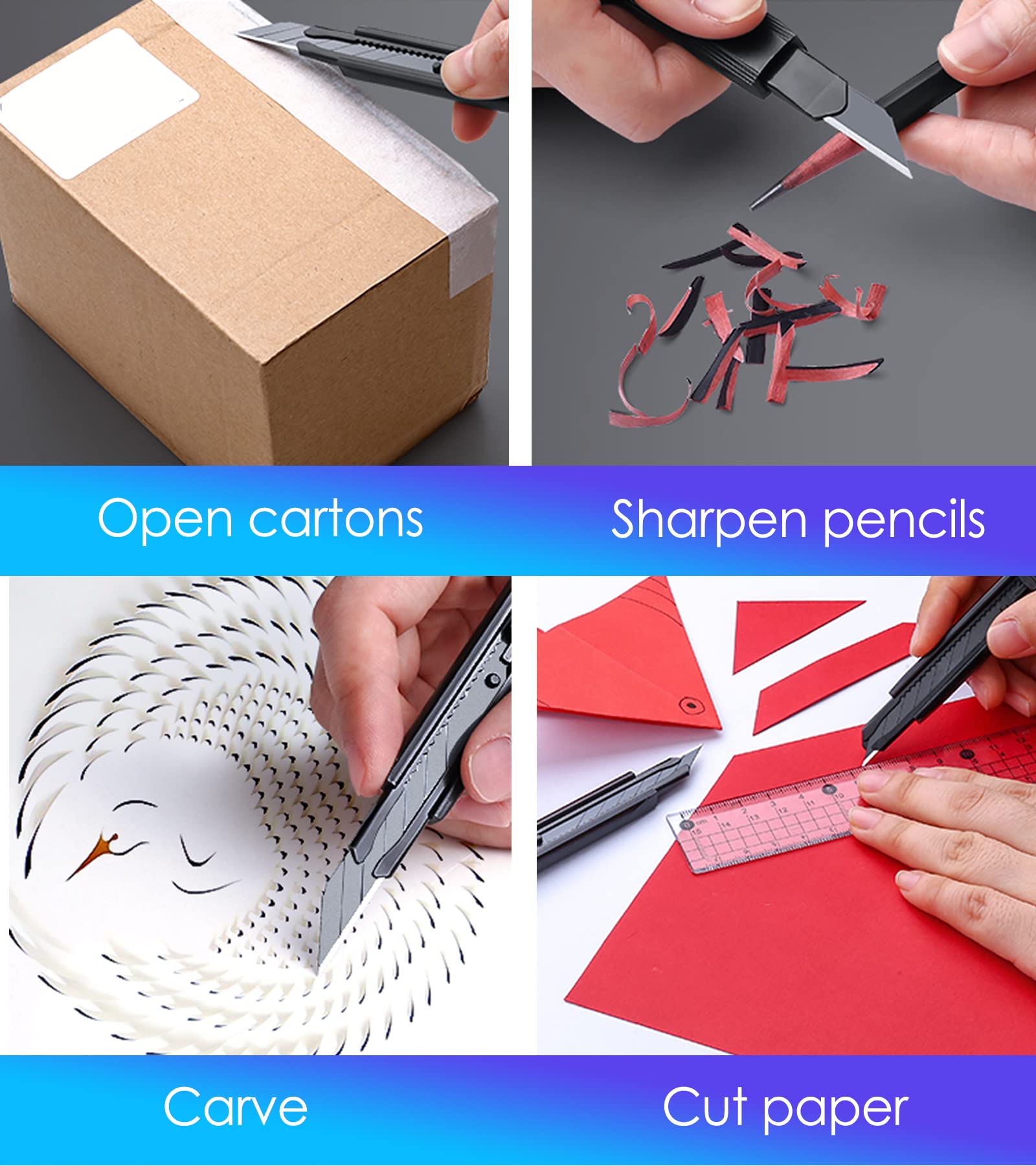 Open cartons

Sharpen pencils

Carve

Cut paper