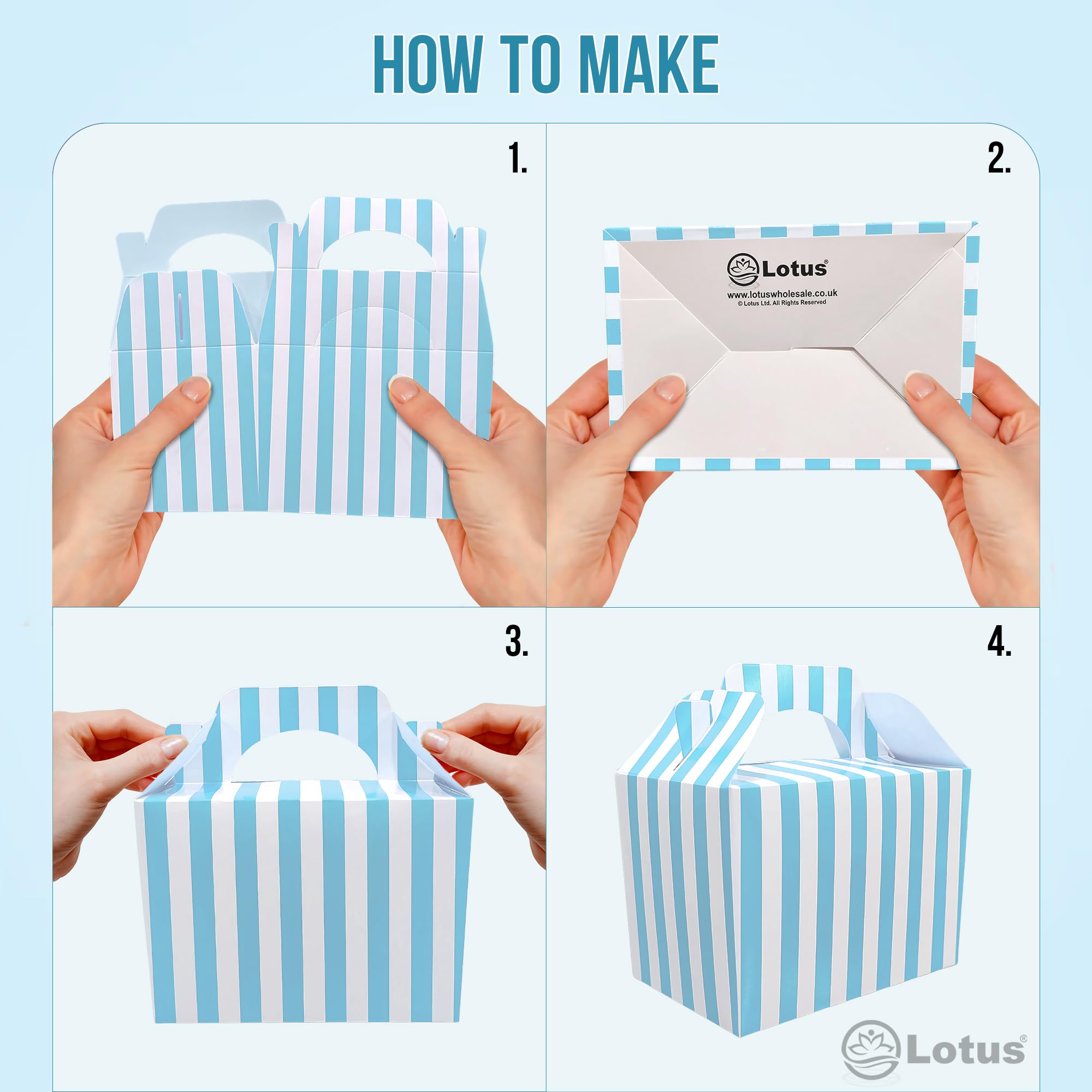 HOW TO MAKE

1.

2.

Lotus®
www.lotuswholesale.co.uk
© Lotus Ltd. All Rights Reserved

3.

4.

Lotus®