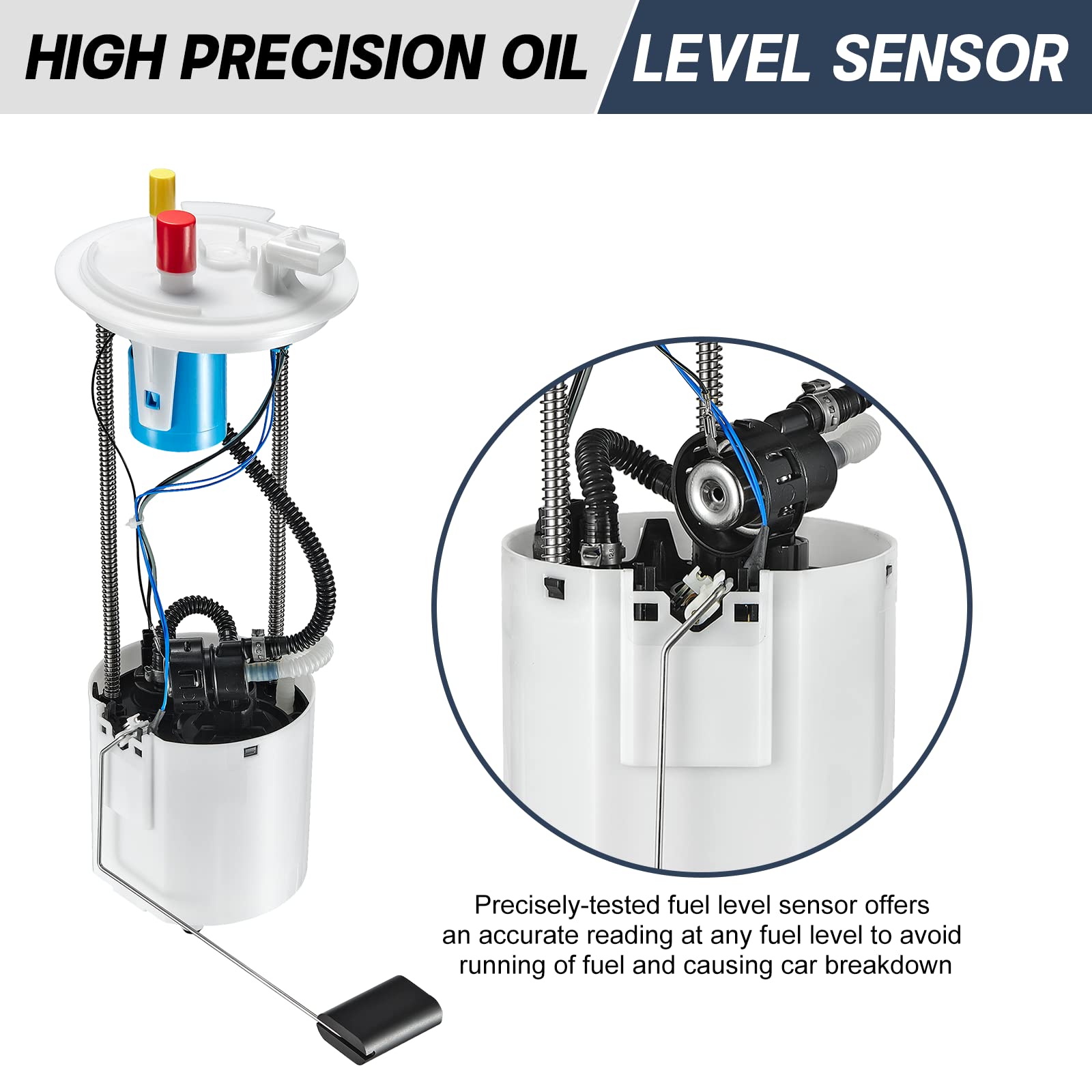 HIGH PRECISION OIL LEVEL SENSOR

Precisely-tested fuel level sensor offers an accurate reading at any fuel level to avoid running of fuel and causing car breakdown