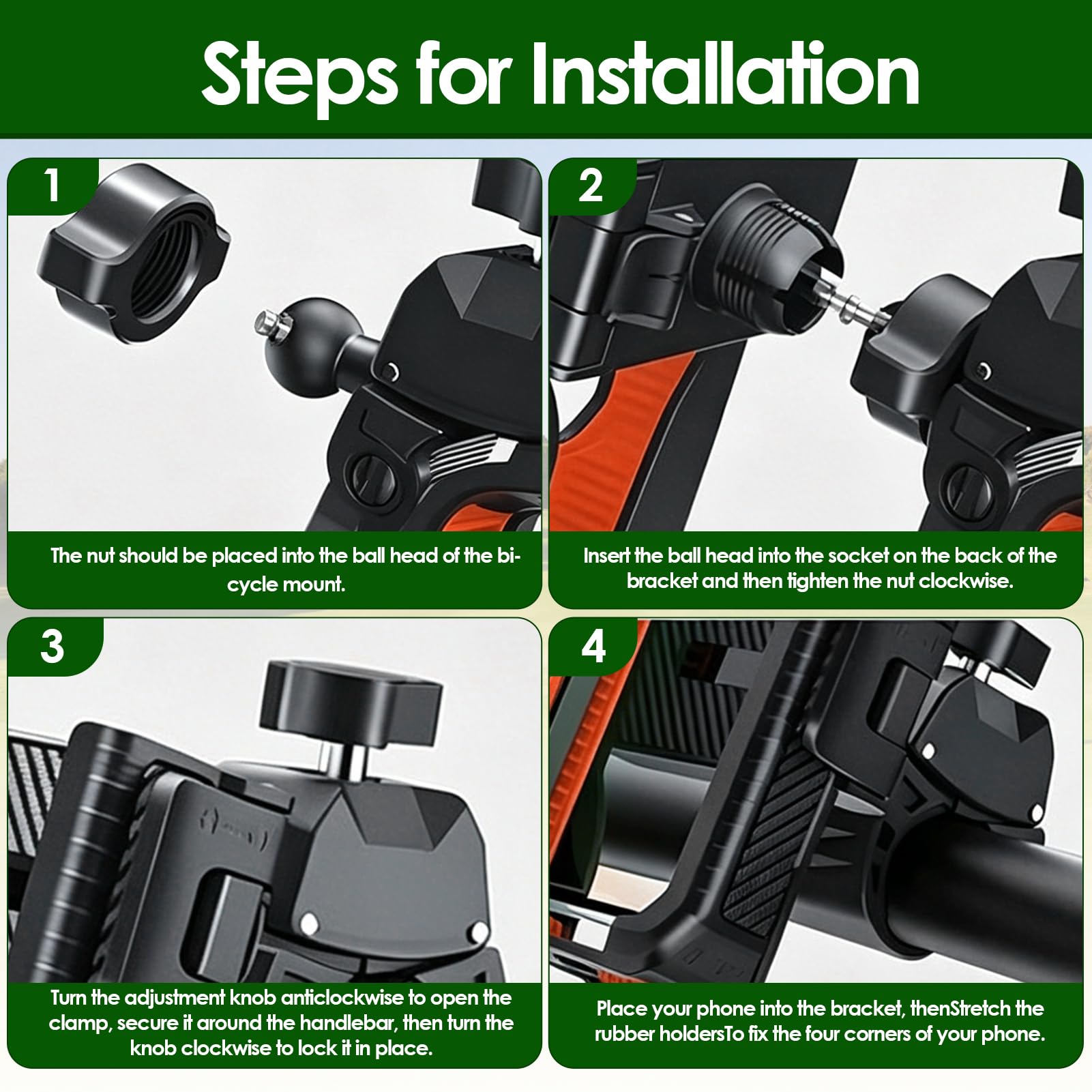 Steps for Installation

1

The nut should be placed into the ball head of the bicycle mount.

2

Insert the ball head into the socket on the back of the bracket and then tighten the nut clockwise.

3

Turn the adjustment knob anticlockwise to open the clamp, secure it around the handlebar, then turn the knob clockwise to lock it in place.

4

Place your phone into the bracket, thenStretch the rubber holdersTo fix the four corners of your phone.