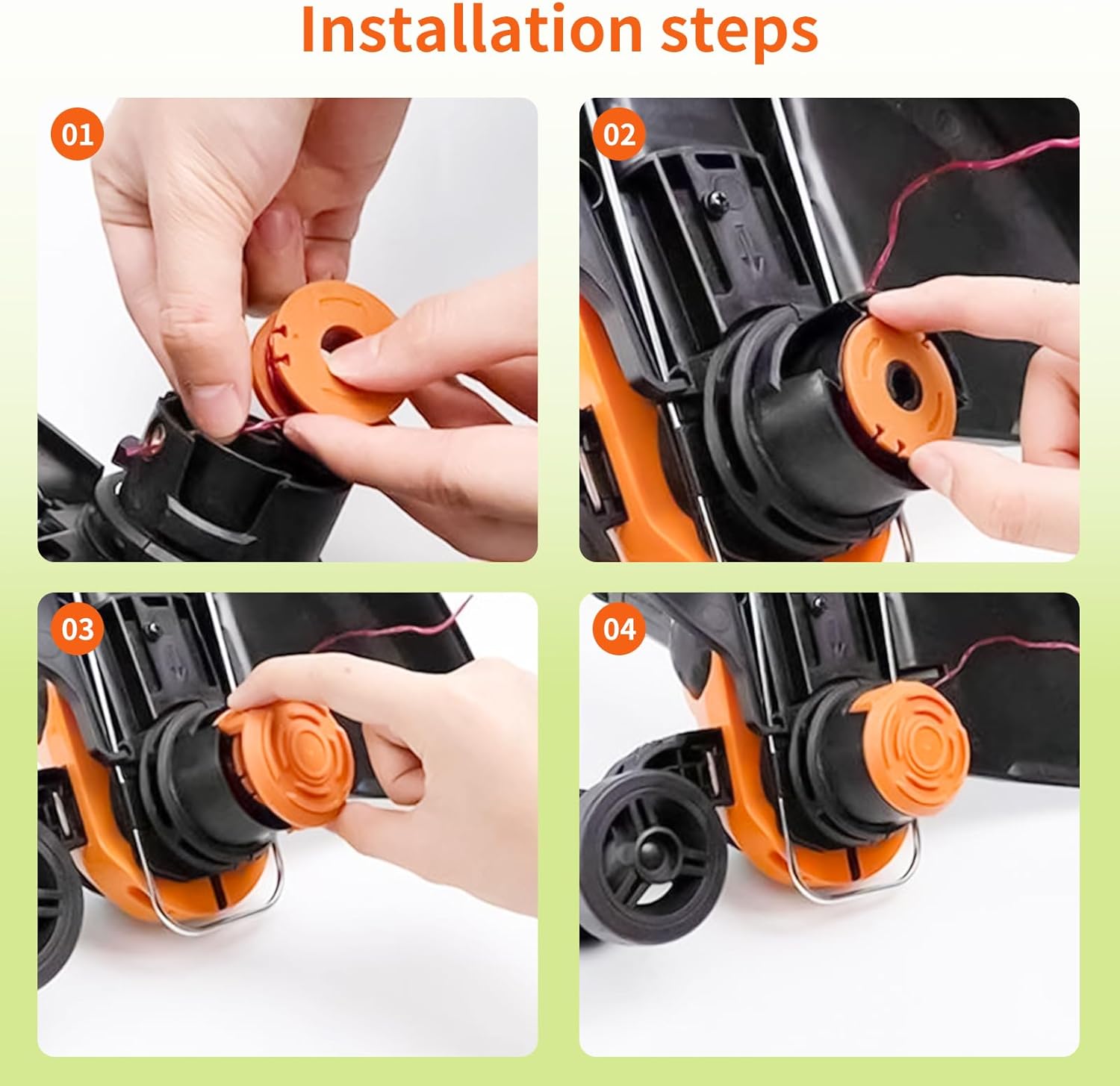 Installation steps

01

02

03

04