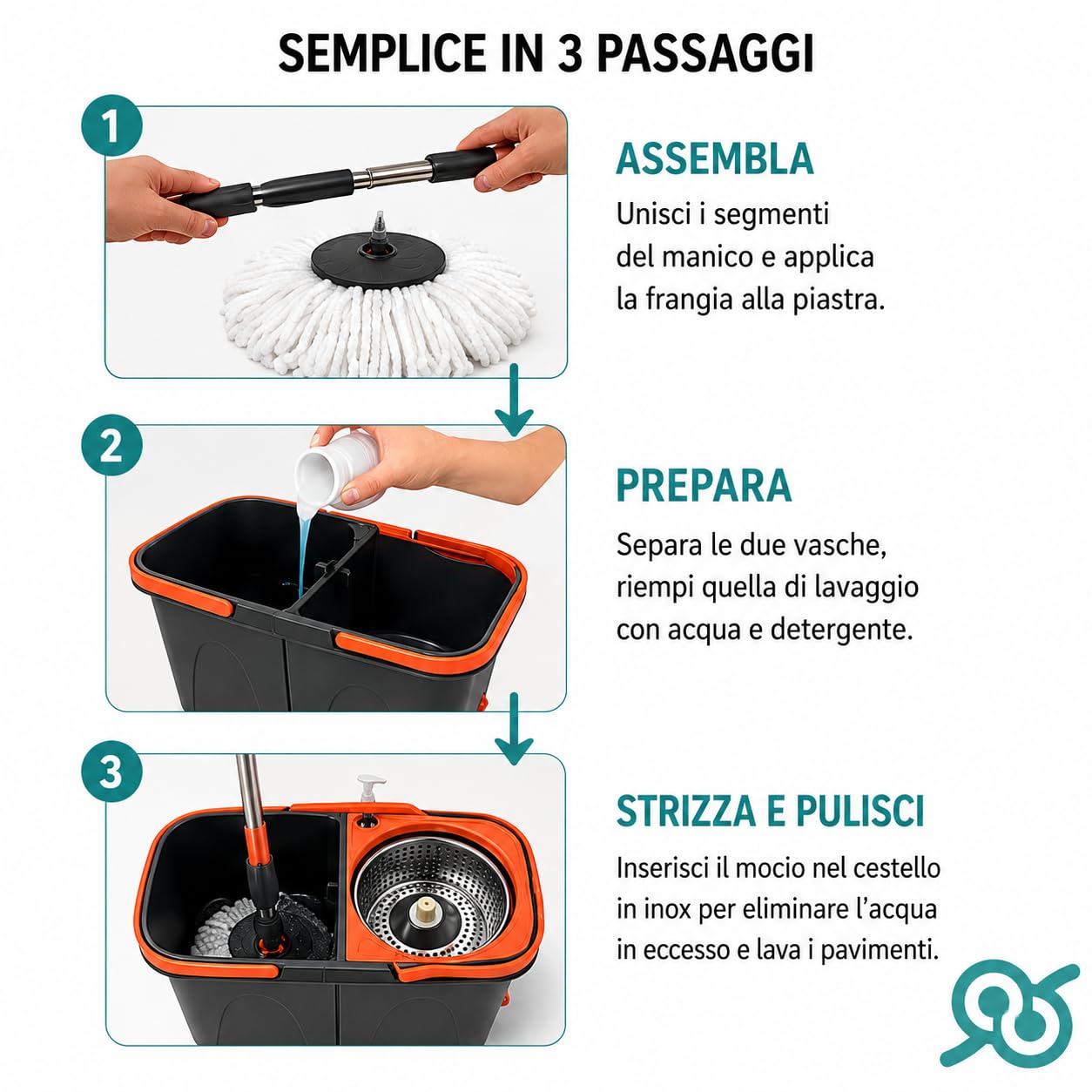 SEMPLICE IN 3 PASSAGGI

1

ASSEMBLA

Unisci i segmenti del manico e applica la frangia alla piastra.

2

PREPARA

Separa le due vasche, riempi quella di lavaggio con acqua e detergente.

3

STRIZZA E PULISCI

Inserisci il mocio nel cestello in inox per eliminare l'acqua in eccesso e lava i pavimenti.