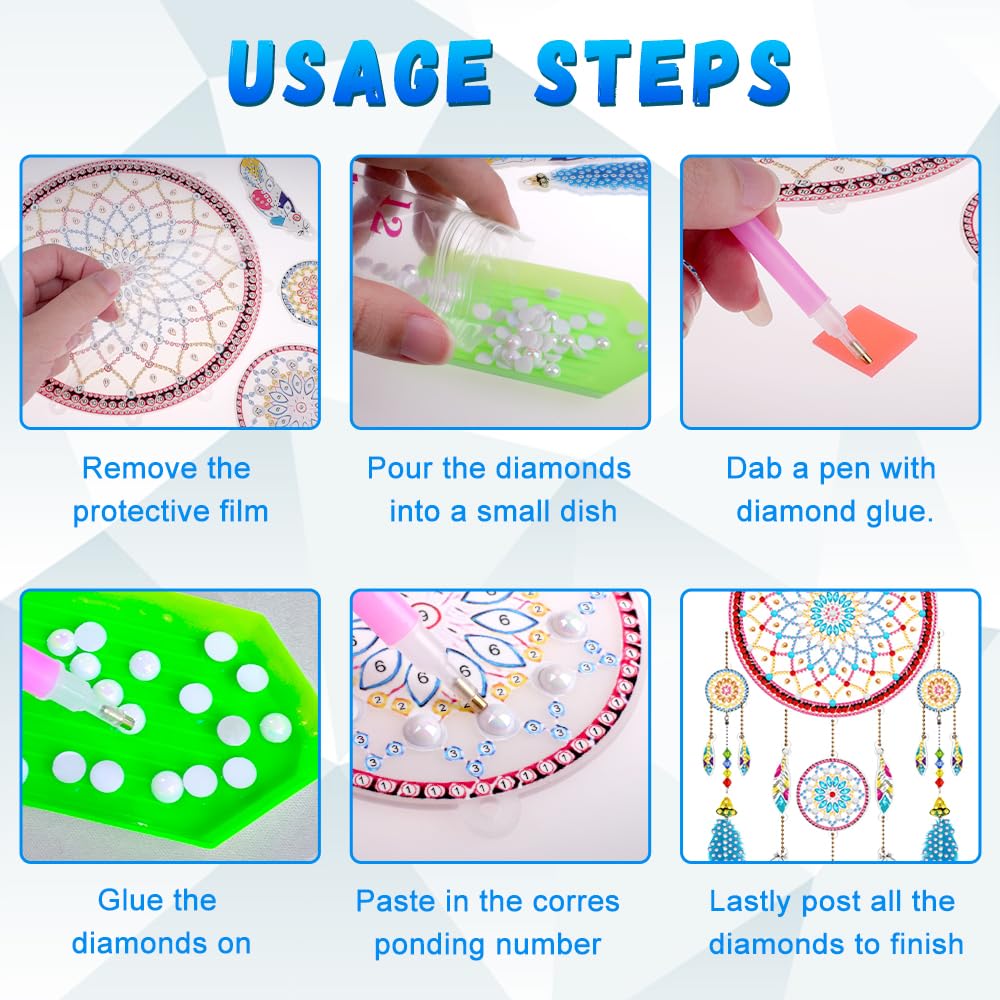 USAGE STEPS

Remove the protective film

Pour the diamonds into a small dish

Dab a pen with diamond glue.

Glue the diamonds on

Paste in the corres ponding number

Lastly post all the diamonds to finish