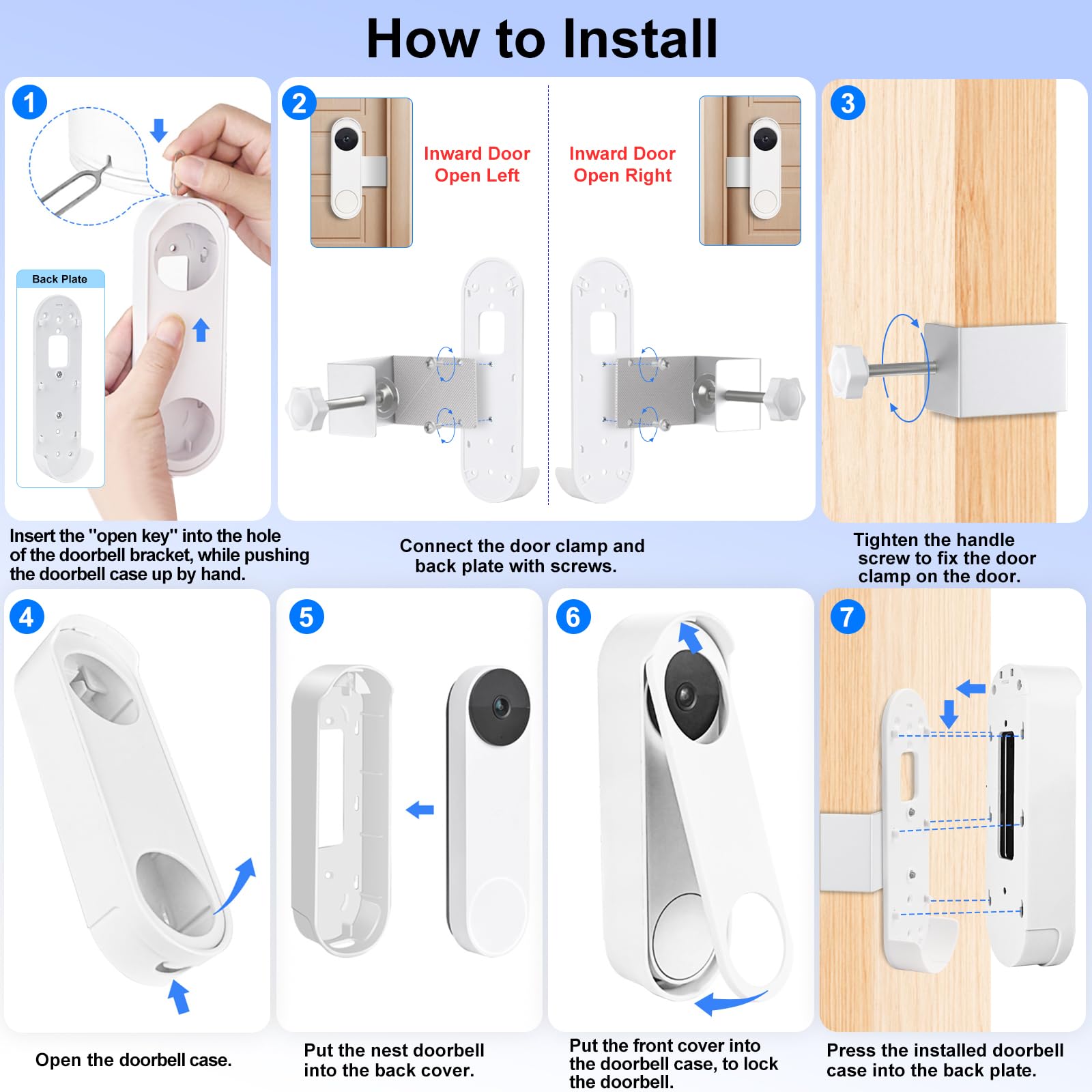 How to Install

1

Back Plate

Insert the "open key" into the hole of the doorbell bracket, while pushing the doorbell case up by hand.

2

Inward Door Open Left

Inward Door Open Right

Connect the door clamp and back plate with screws.

3

Tighten the handle screw to fix the door clamp on the door.

4

Open the doorbell case.

5

Put the nest doorbell into the back cover.

6

Put the front cover into the doorbell case, to lock the doorbell.

7

Press the installed doorbell case into the back plate.