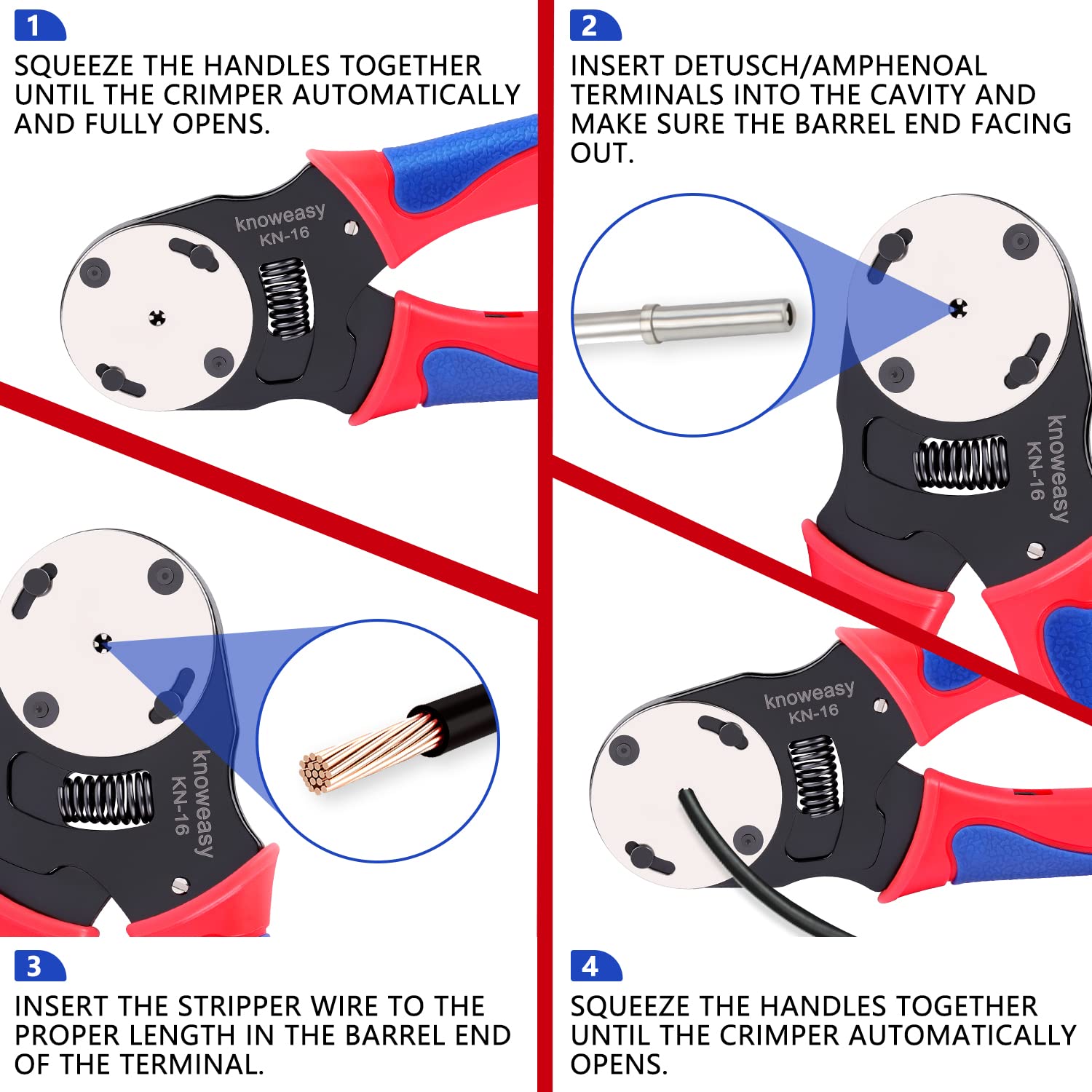 1

SQUEEZE THE HANDLES TOGETHER UNTIL THE CRIMPER AUTOMATICALLY AND FULLY OPENS.

knoweasy
KN-16

2

INSERT DETUSCH/AMPHENOAL TERMINALS INTO THE CAVITY AND MAKE SURE THE BARREL END FACING OUT.

knoweasy
KN-16

knoweasy
KN-16

knoweasy
KN-16

3

INSERT THE STRIPPER WIRE TO THE PROPER LENGTH IN THE BARREL END OF THE TERMINAL.

4

SQUEEZE THE HANDLES TOGETHER UNTIL THE CRIMPER AUTOMATICALLY OPENS.