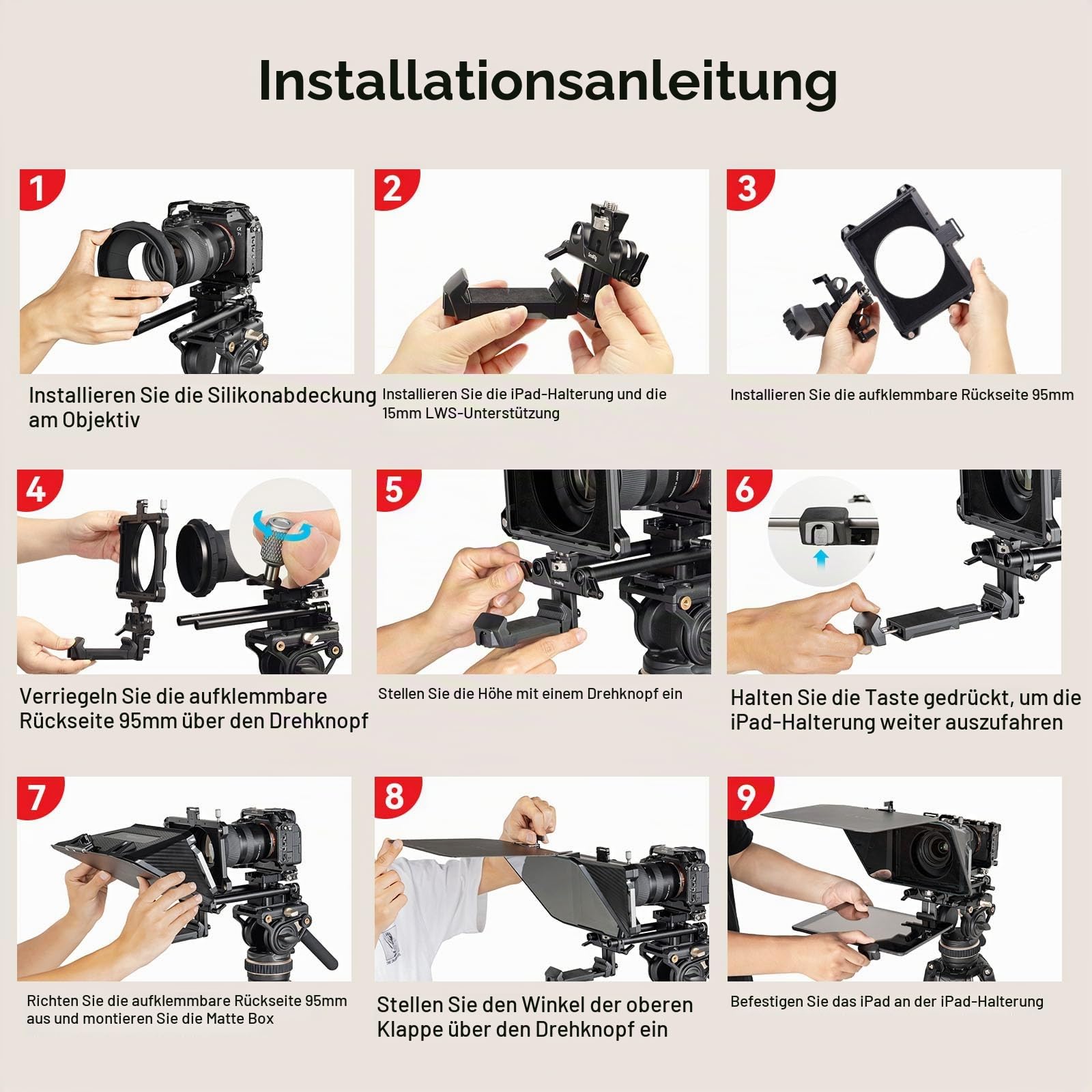 Installationsanleitung

1
Installieren Sie die Silikonabdeckung am Objektiv

2
Installieren Sie die iPad-Halterung und die 15mm LWS-Unterstützung

3
Installieren Sie die aufklemmbare Rückseite 95mm

4
Verriegeln Sie die aufklemmbare Rückseite 95mm über den Drehknopf

5
Stellen Sie die Höhe mit einem Drehknopf ein

6
Halten Sie die Taste gedrückt, um die iPad-Halterung weiter auszufahren

7
Richten Sie die aufklemmbare Rückseite 95mm aus und montieren Sie die Matte Box

8
Stellen Sie den Winkel der oberen Klappe über den Drehknopf ein

9
Befestigen Sie das iPad an der iPad-Halterung