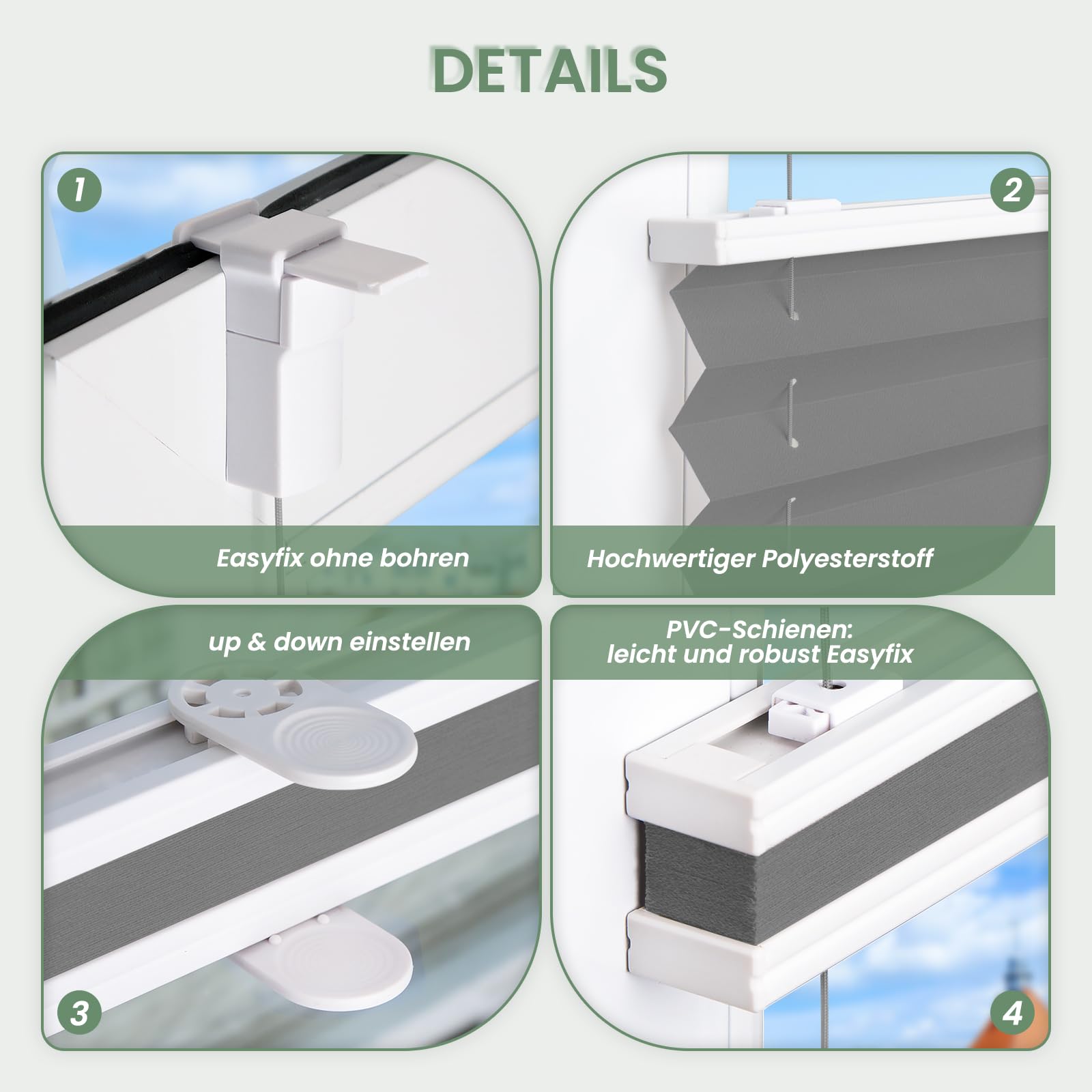 DETAILS

1

Easyfix ohne bohren

2

Hochwertiger Polyesterstoff

up & down einstellen

3

PVC-Schienen:
leicht und robust Easyfix

4