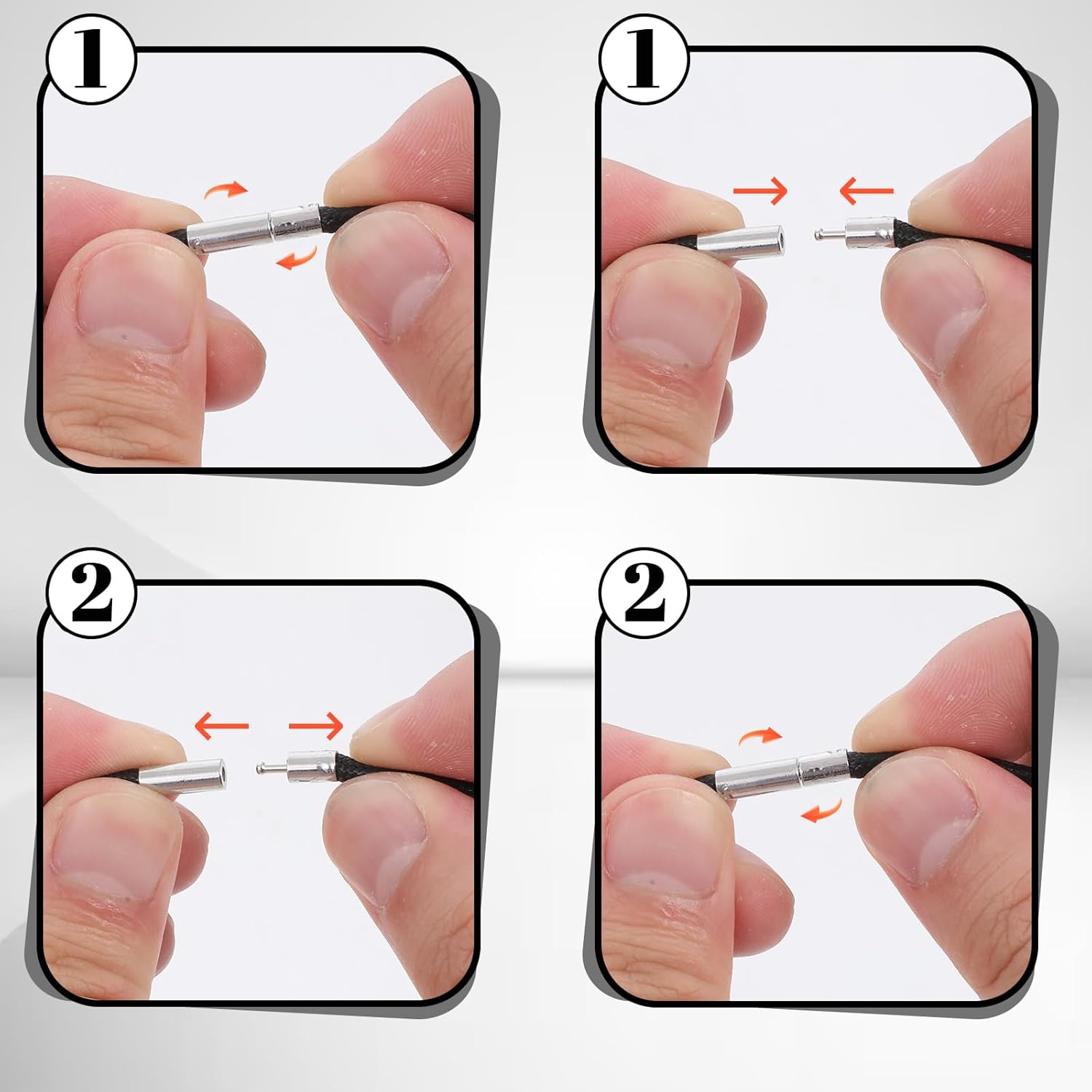 1

1

2

2