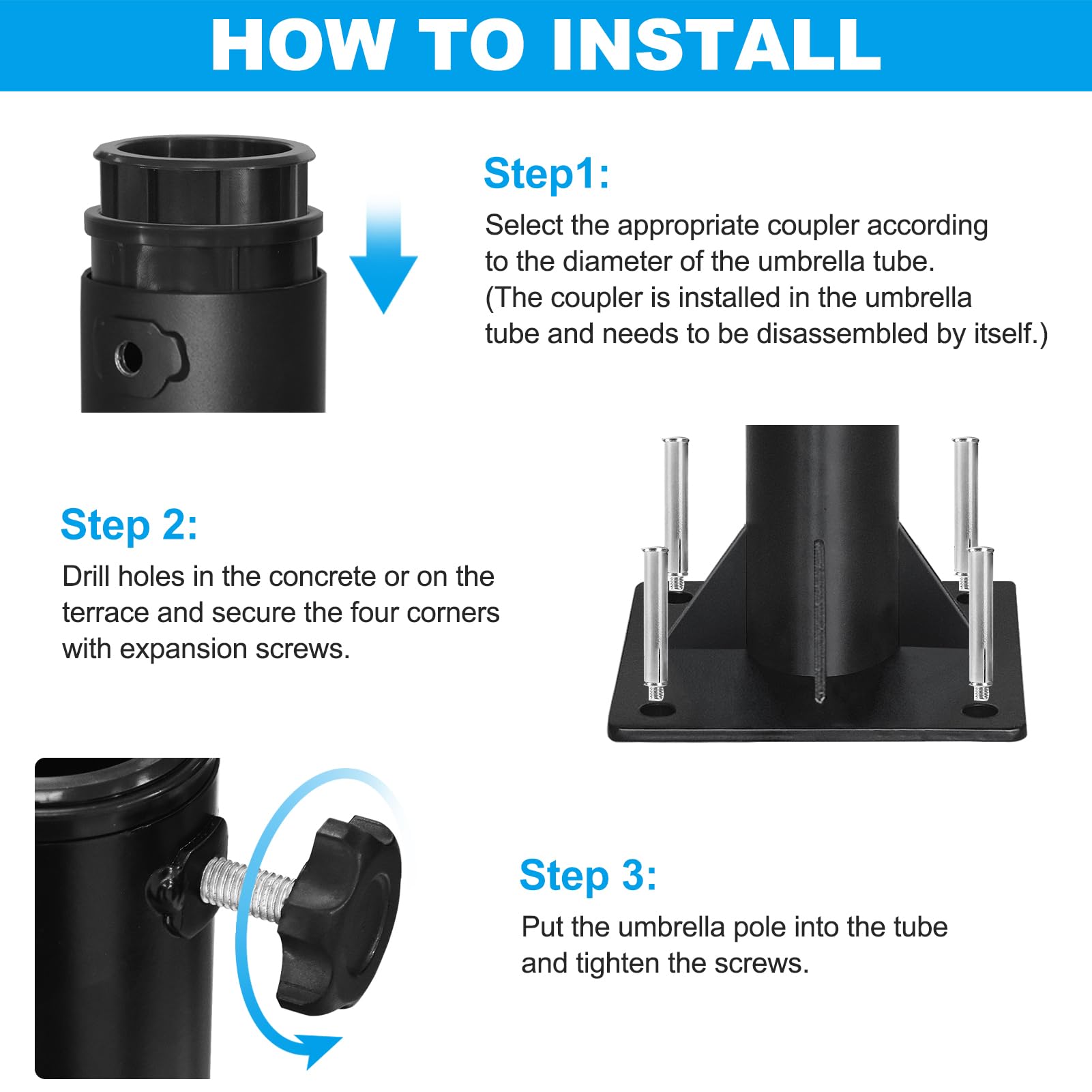 HOW TO INSTALL

Step1:

Select the appropriate coupler according to the diameter of the umbrella tube. (The coupler is installed in the umbrella tube and needs to be disassembled by itself.)

Step 2:

Drill holes in the concrete or on the terrace and secure the four corners with expansion screws.

Step 3:

Put the umbrella pole into the tube and tighten the screws.