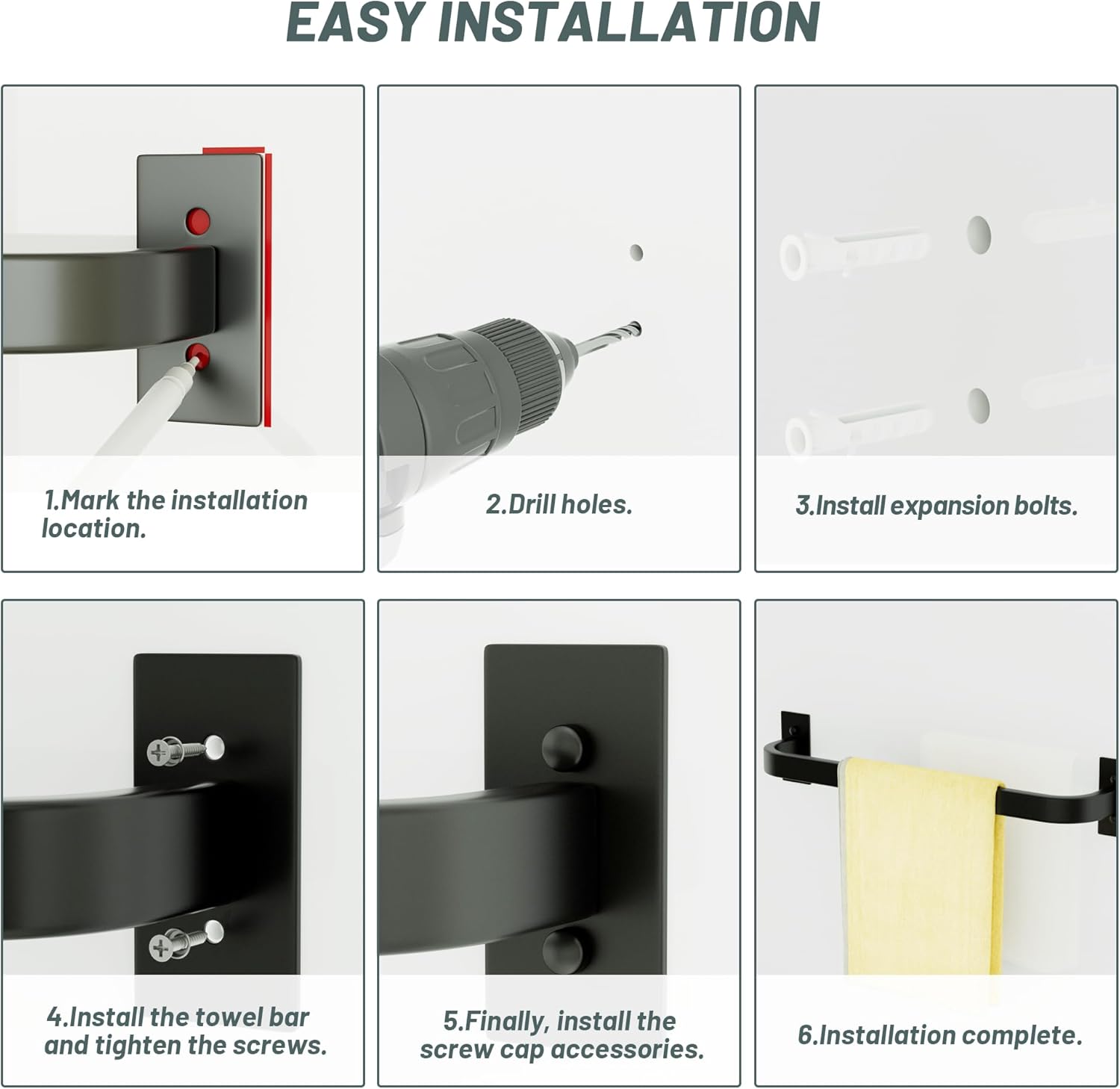 EASY INSTALLATION

1.Mark the installation location.

2.Drill holes.

3.Install expansion bolts.

4.Install the towel bar and tighten the screws.

5.Finally, install the screw cap accessories.

6.Installation complete.