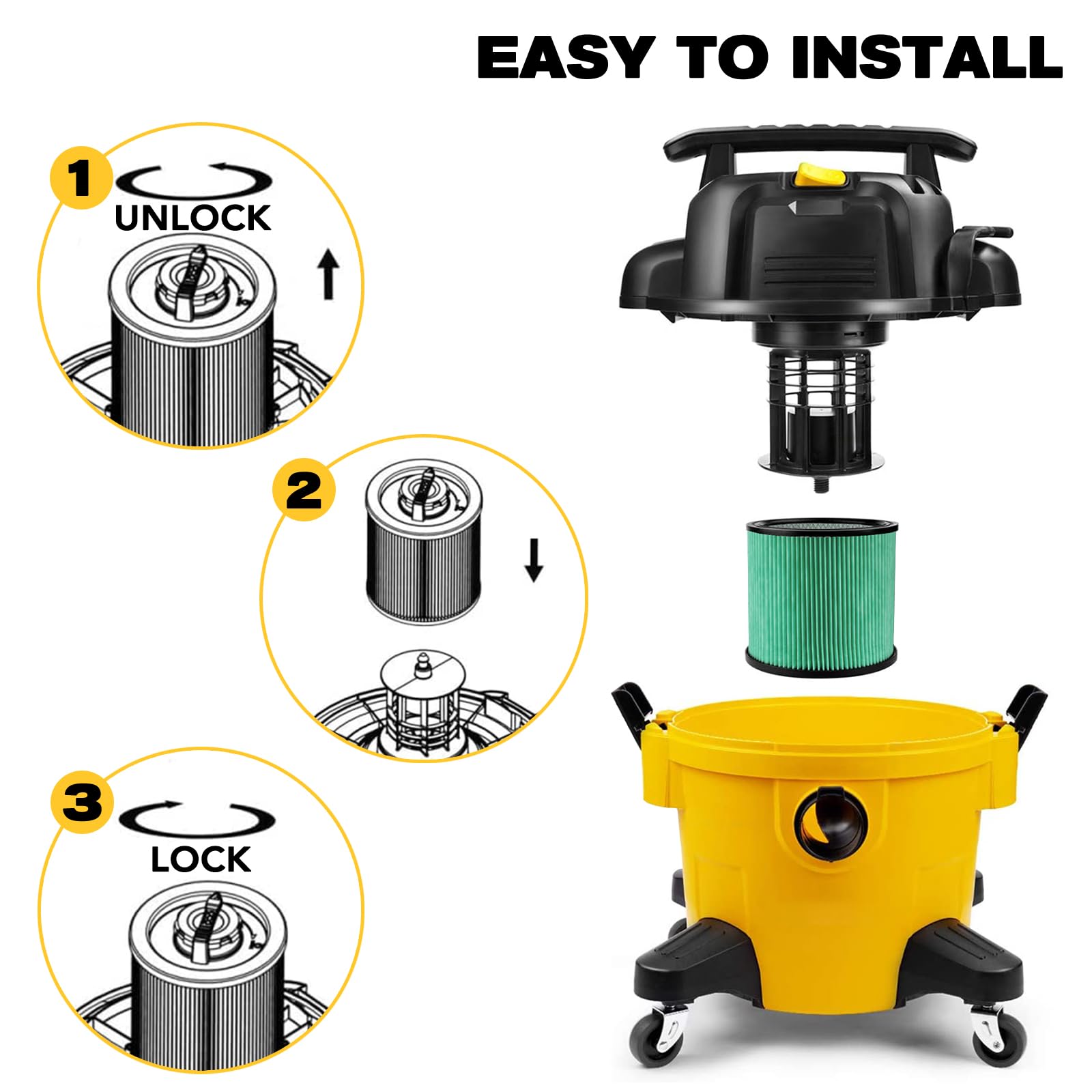 EASY TO INSTALL

1
UNLOCK

2

3
LOCK