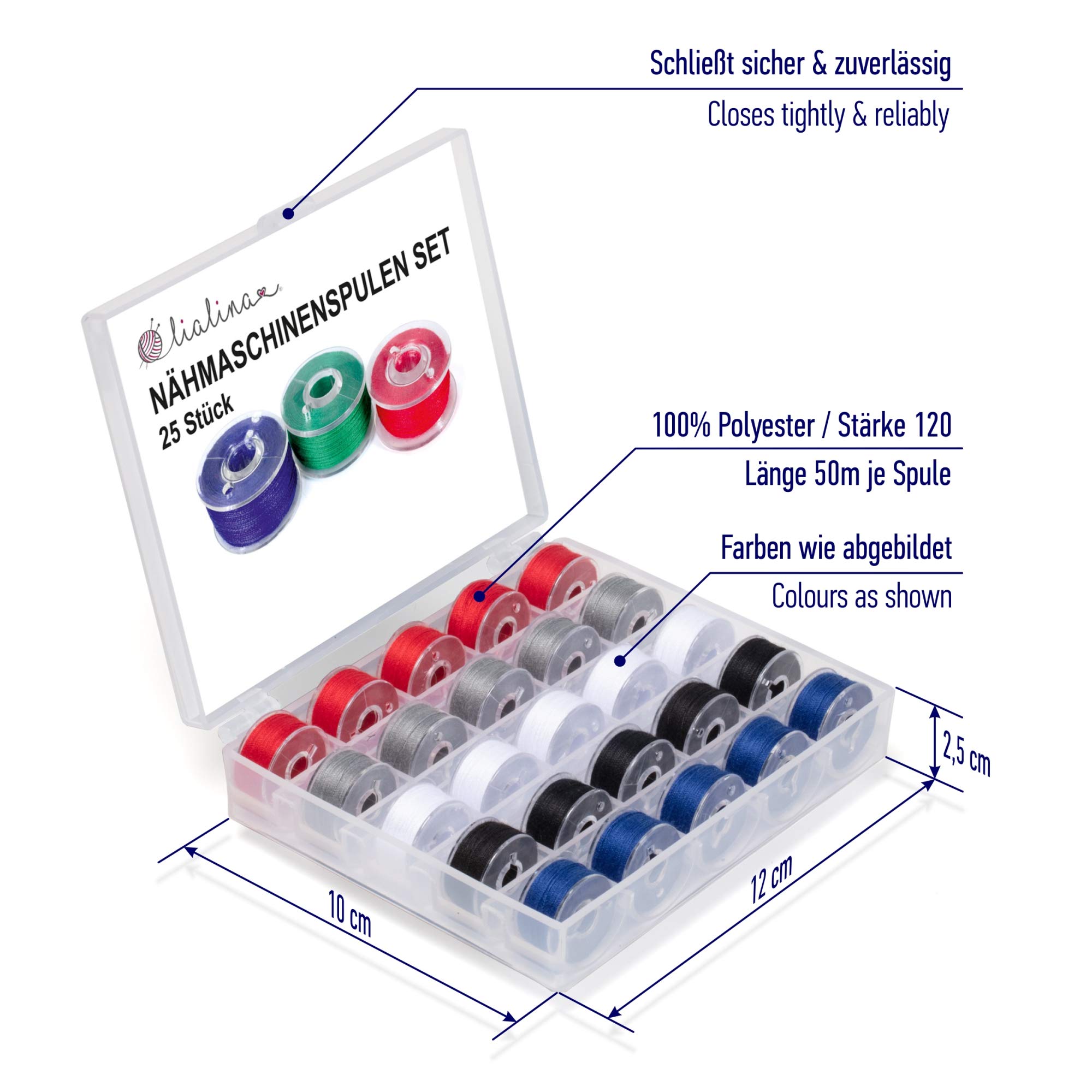 Schließt sicher & zuverlässig

Closes tightly & reliably

lialina

NÄHMASCHINENSPULEN SET

25 Stück

100% Polyester / Stärke 120

Länge 50m je Spule

Farben wie abgebildet

Colours as shown

2,5 cm

12 cm

10 cm