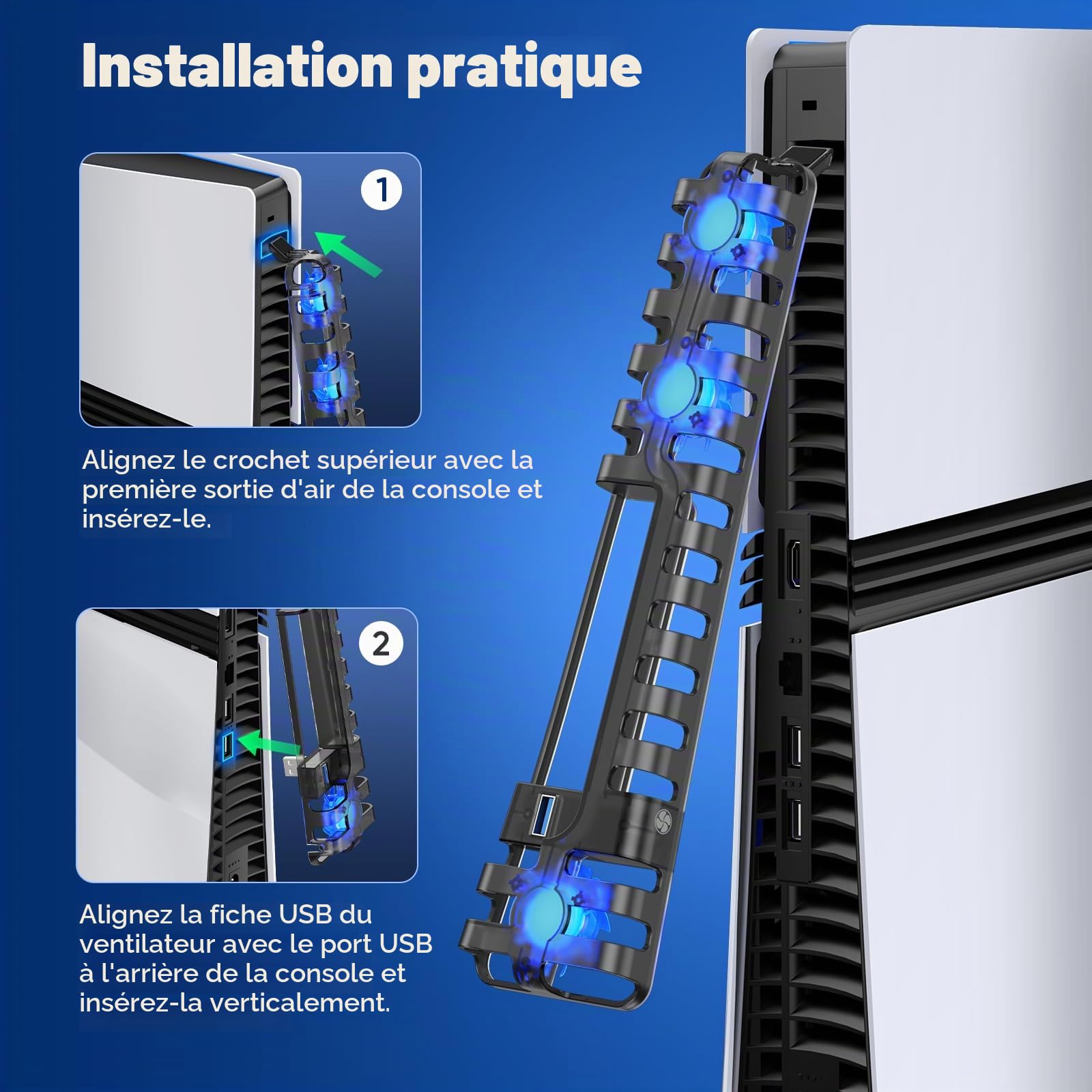 Installation pratique

1

Alignez le crochet supérieur avec la première sortie d'air de la console et insérez-le.

2

Alignez la fiche USB du ventilateur avec le port USB à l'arrière de la console et insérez-la verticalement.