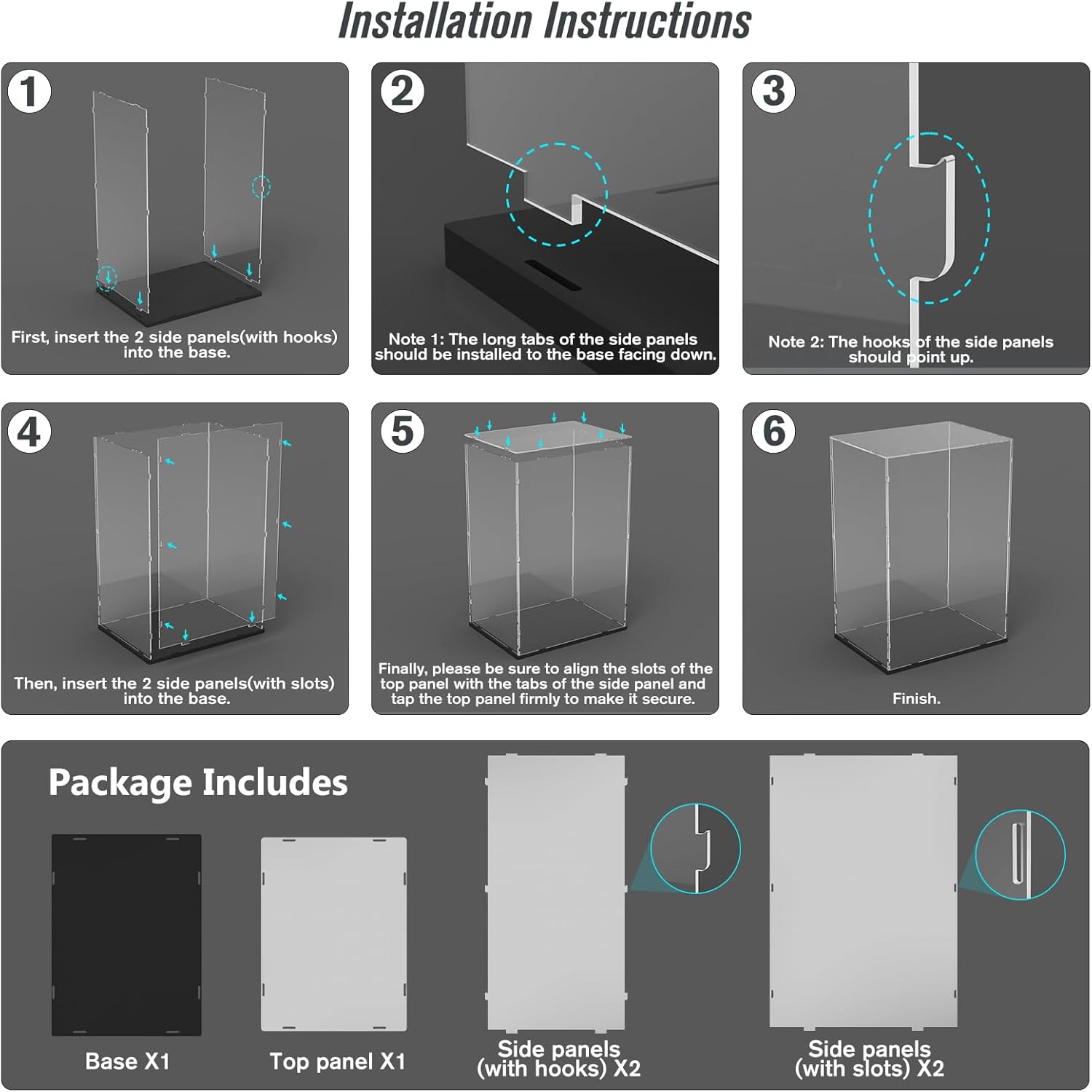 Installation Instructions

1

First, insert the 2 side panels(with hooks) into the base.

2

Note 1: The long tabs of the side panels should be installed to the base facing down.

3

Note 2: The hooks of the side panels should point up.

4

Then, insert the 2 side panels(with slots) into the base.

5

Finally, please be sure to align the slots of the top panel with the tabs of the side panel and tap the top panel firmly to make it secure.

6

Finish.

Package Includes

Base X1

Top panel X1

Side panels (with hooks) X2

Side panels (with slots) X2