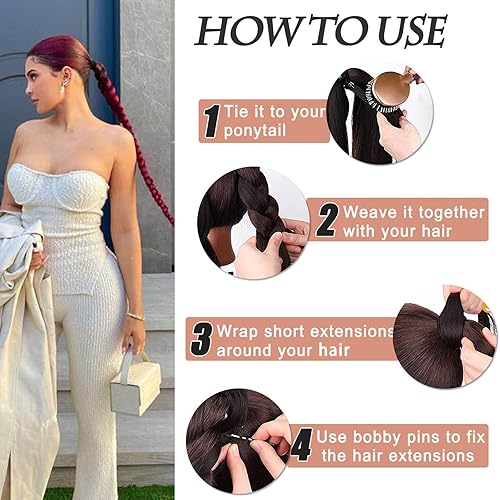 HOW TO USE

1 Tie it to your ponytail

2 Weave it together with your hair

3 Wrap short extensions around your hair

4 Use bobby pins to fix the hair extensions