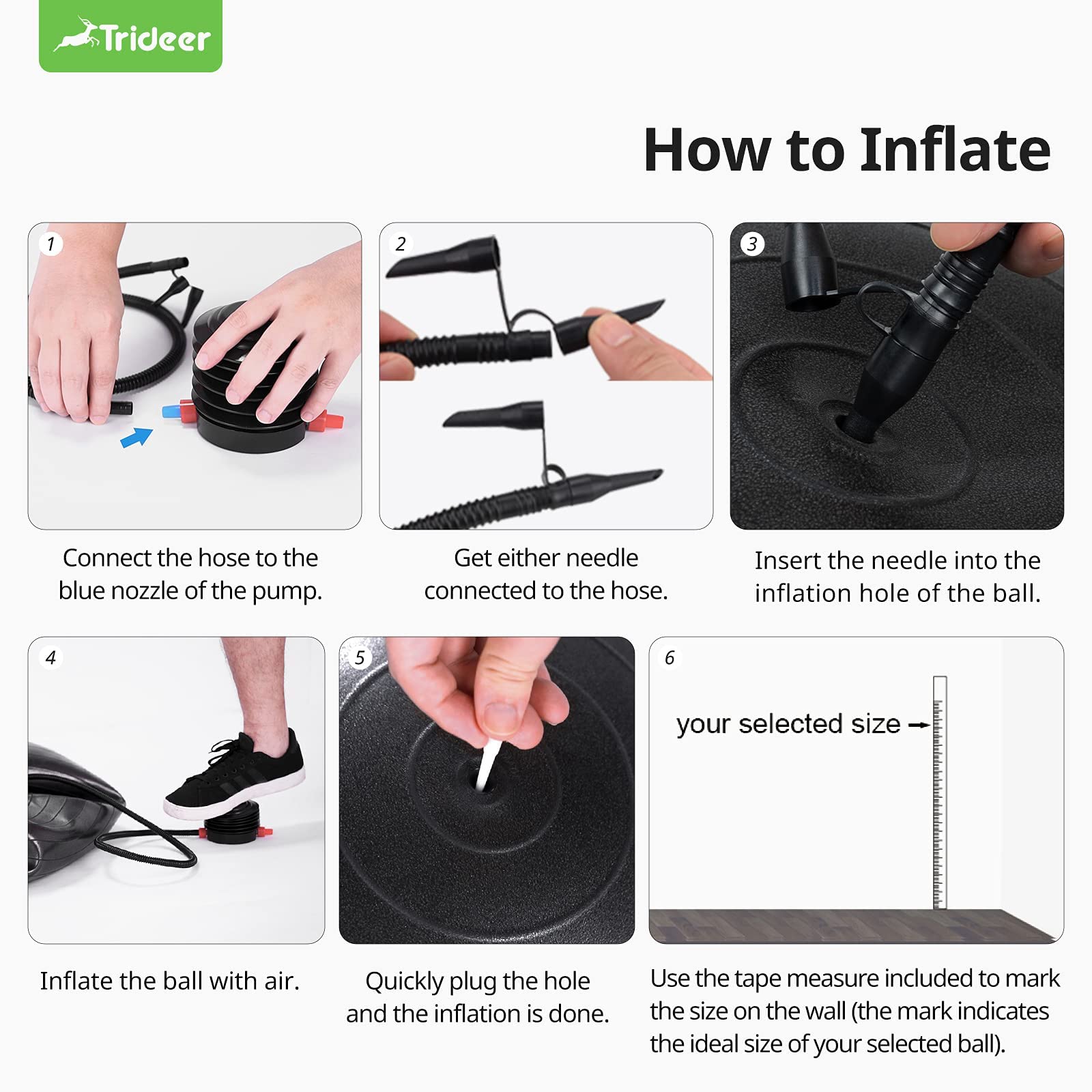 Trideer

How to Inflate

1

Connect the hose to the blue nozzle of the pump.

2

Get either needle connected to the hose.

3

Insert the needle into the inflation hole of the ball.

4

Inflate the ball with air.

5

Quickly plug the hole and the inflation is done.

6

your selected size

Use the tape measure included to mark the size on the wall (the mark indicates the ideal size of your selected ball).