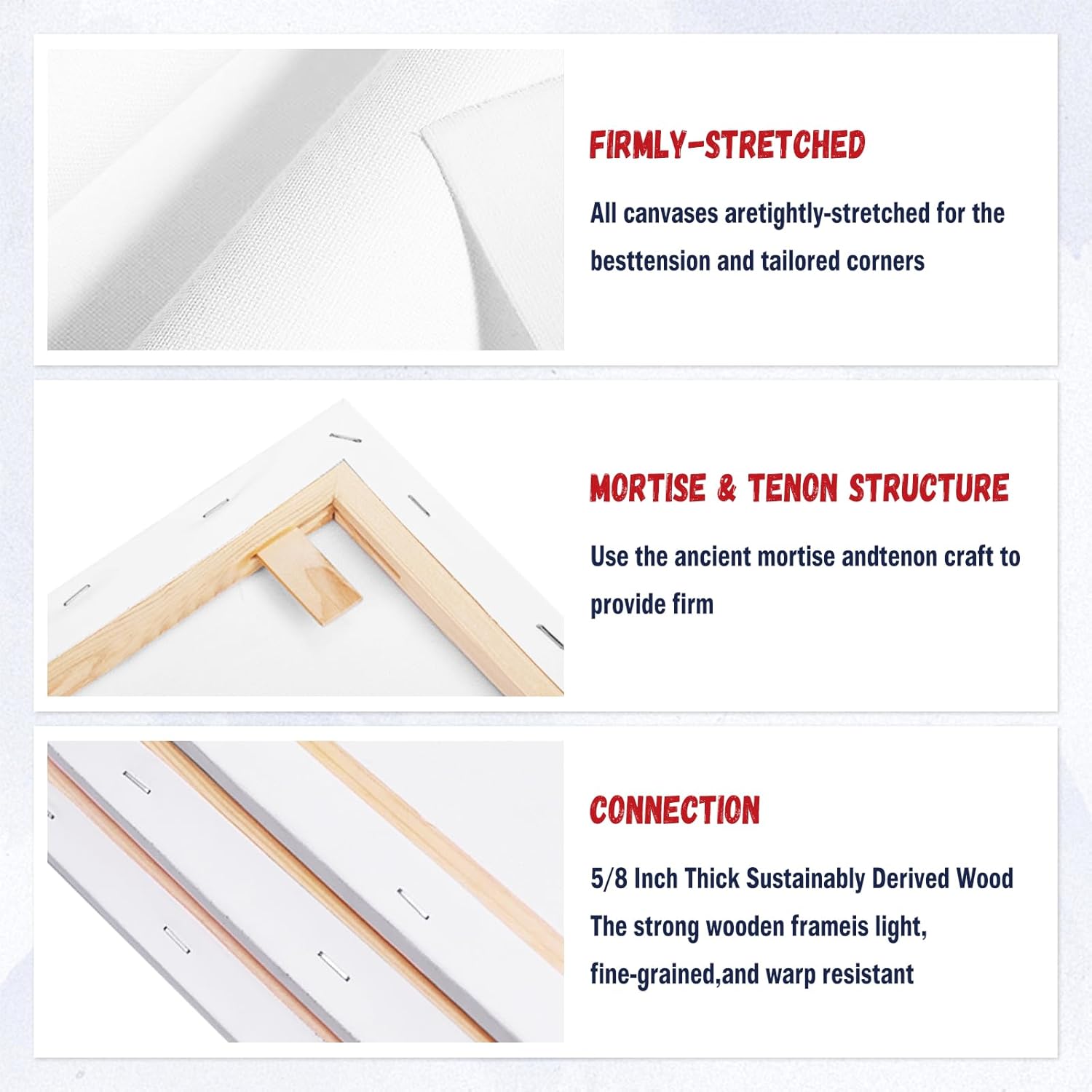 FIRMLY-STRETCHED

All canvases aretightly-stretched for the besttension and tailored corners

MORTISE & TENON STRUCTURE

Use the ancient mortise andtenon craft to provide firm

CONNECTION

5/8 Inch Thick Sustainably Derived Wood The strong wooden frameis light, fine-grained,and warp resistant