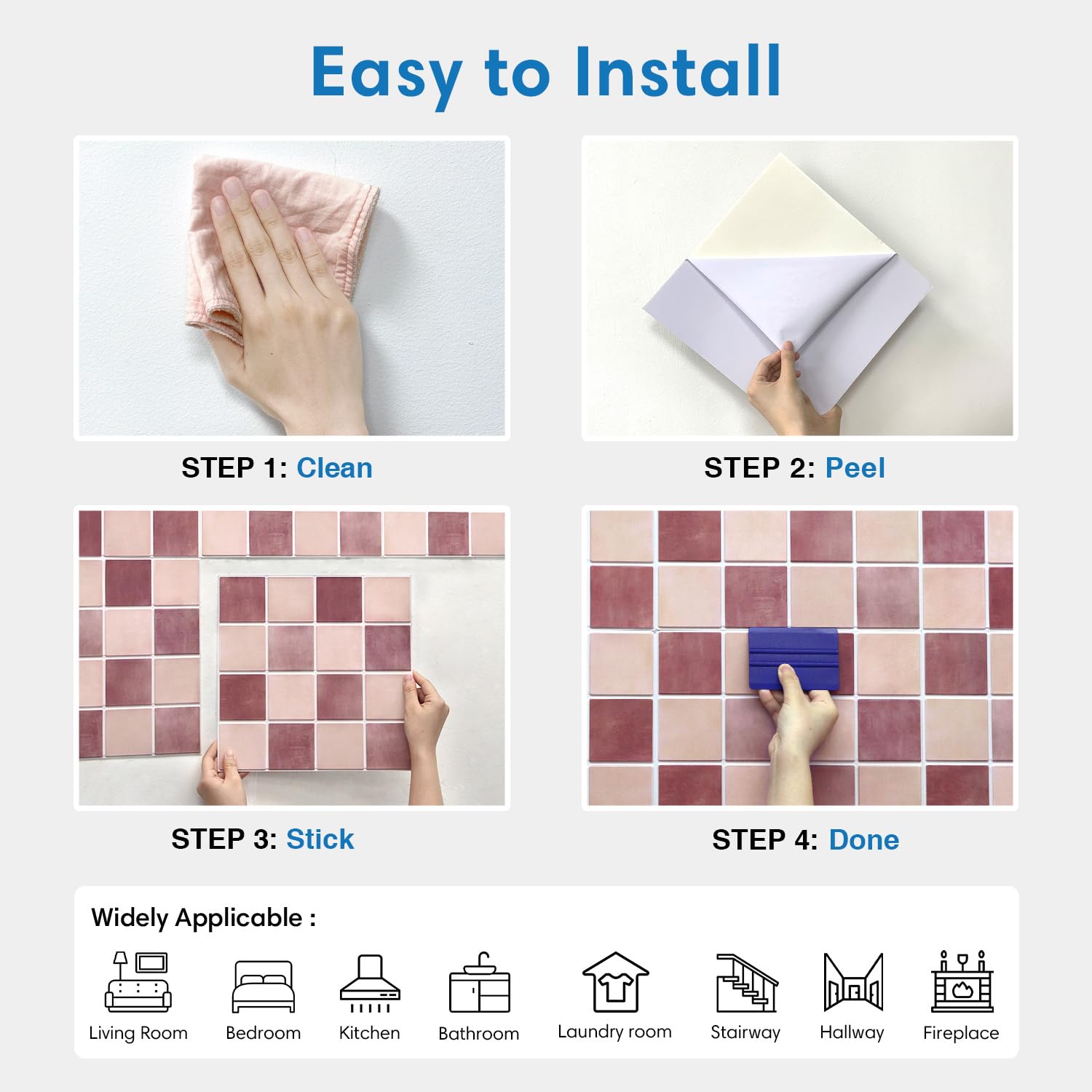 Easy to Install

STEP 1: Clean

STEP 2: Peel

STEP 3: Stick

STEP 4: Done

Widely Applicable :

Living Room
Bedroom
Kitchen
Bathroom
Laundry room
Stairway
Hallway
Fireplace