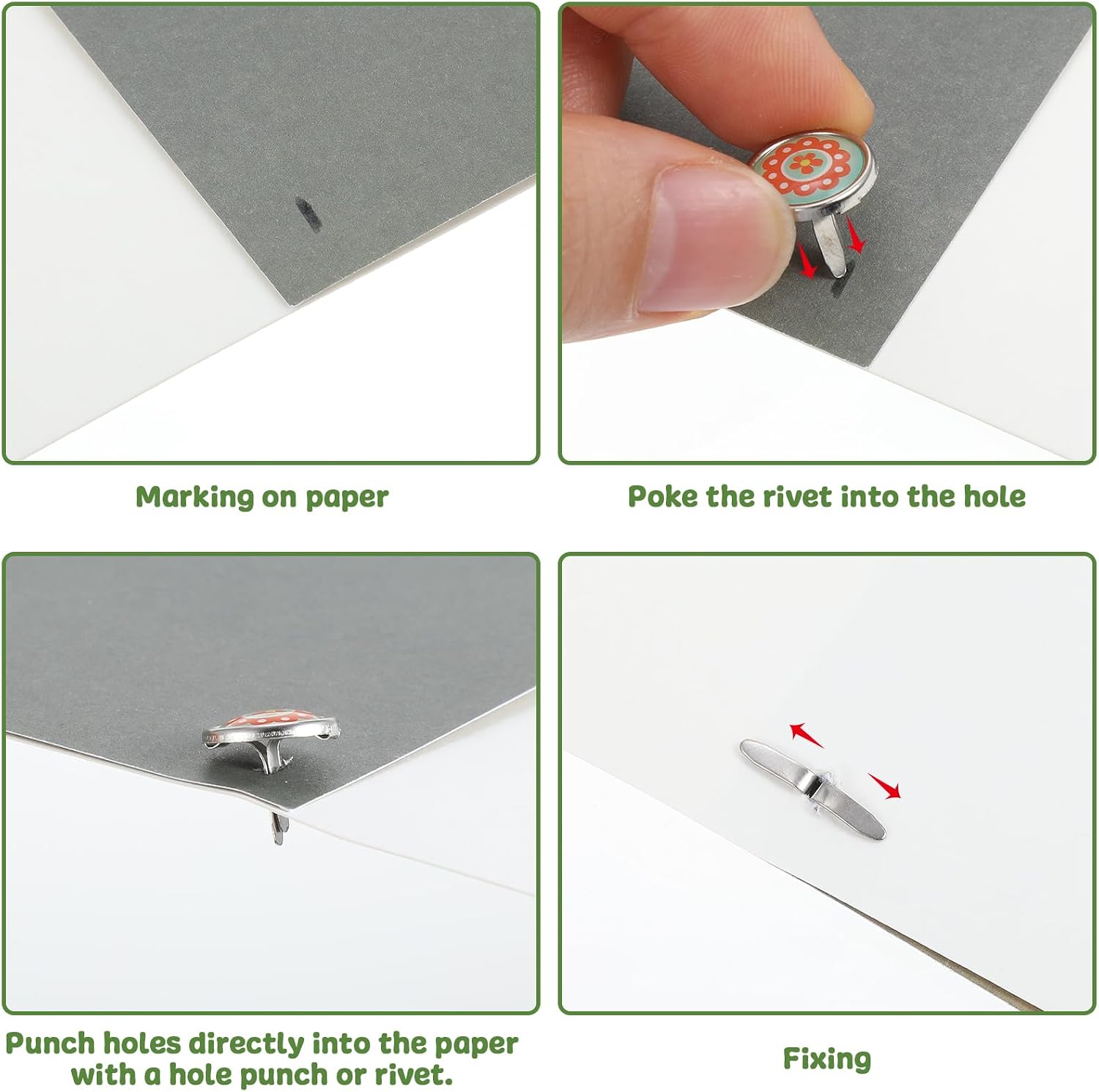 Marking on paper

Poke the rivet into the hole

Punch holes directly into the paper with a hole punch or rivet.

Fixing