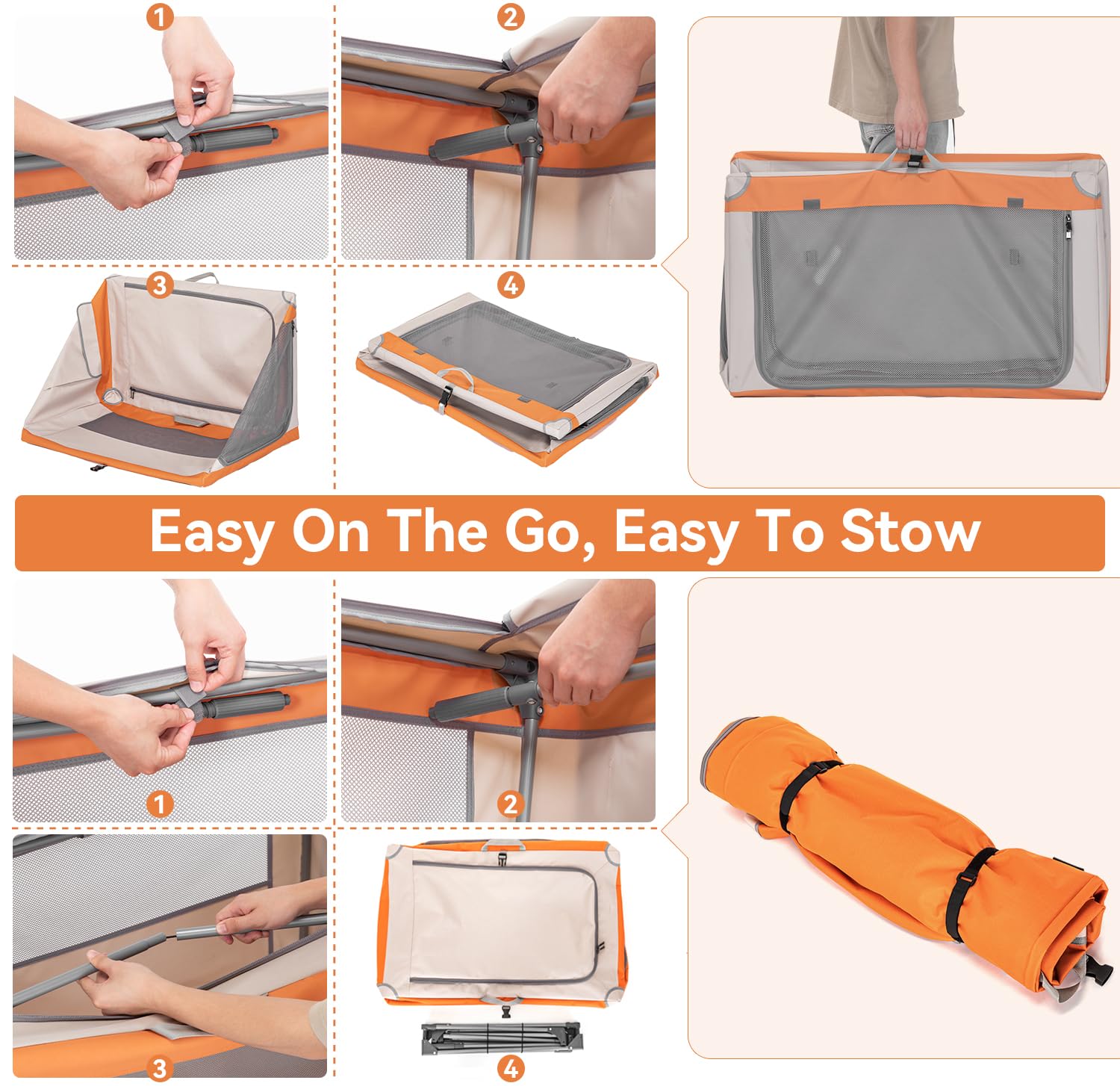 1

2

3

4

Easy On The Go, Easy To Stow

1

2

3

4