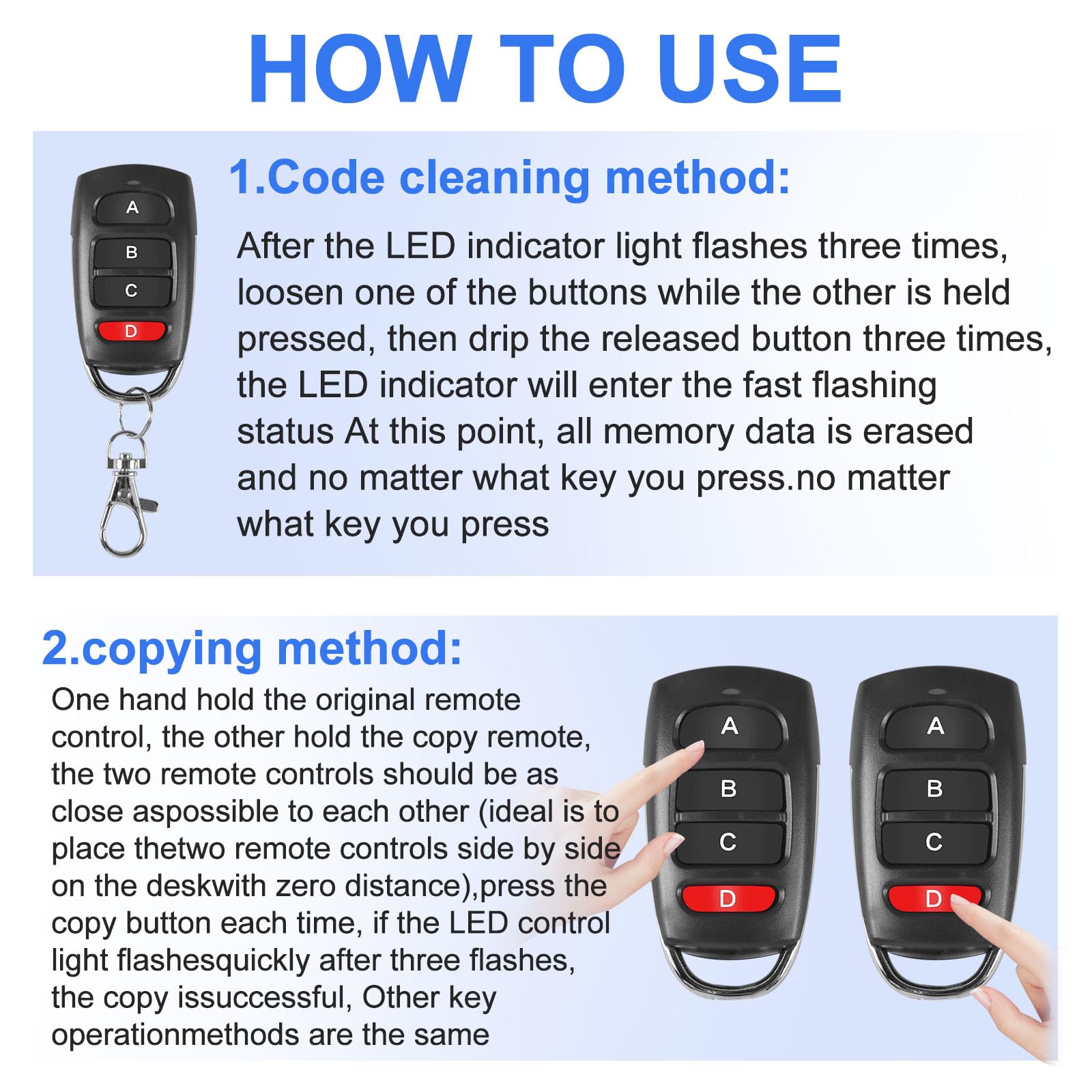 HOW TO USE

A
B
C
D

1.Code cleaning method:

After the LED indicator light flashes three times, loosen one of the buttons while the other is held pressed, then drip the released button three times, the LED indicator will enter the fast flashing status At this point, all memory data is erased and no matter what key you press.no matter what key you press

2.copying method:

One hand hold the original remote control, the other hold the copy remote, the two remote controls should be as close aspossible to each other (ideal is to place thetwo remote controls side by side on the deskwith zero distance),press the copy button each time, if the LED control light flashesquickly after three flashes, the copy issuccessful, Other key operationmethods are the same

A
B
C
D

A
B
C
D