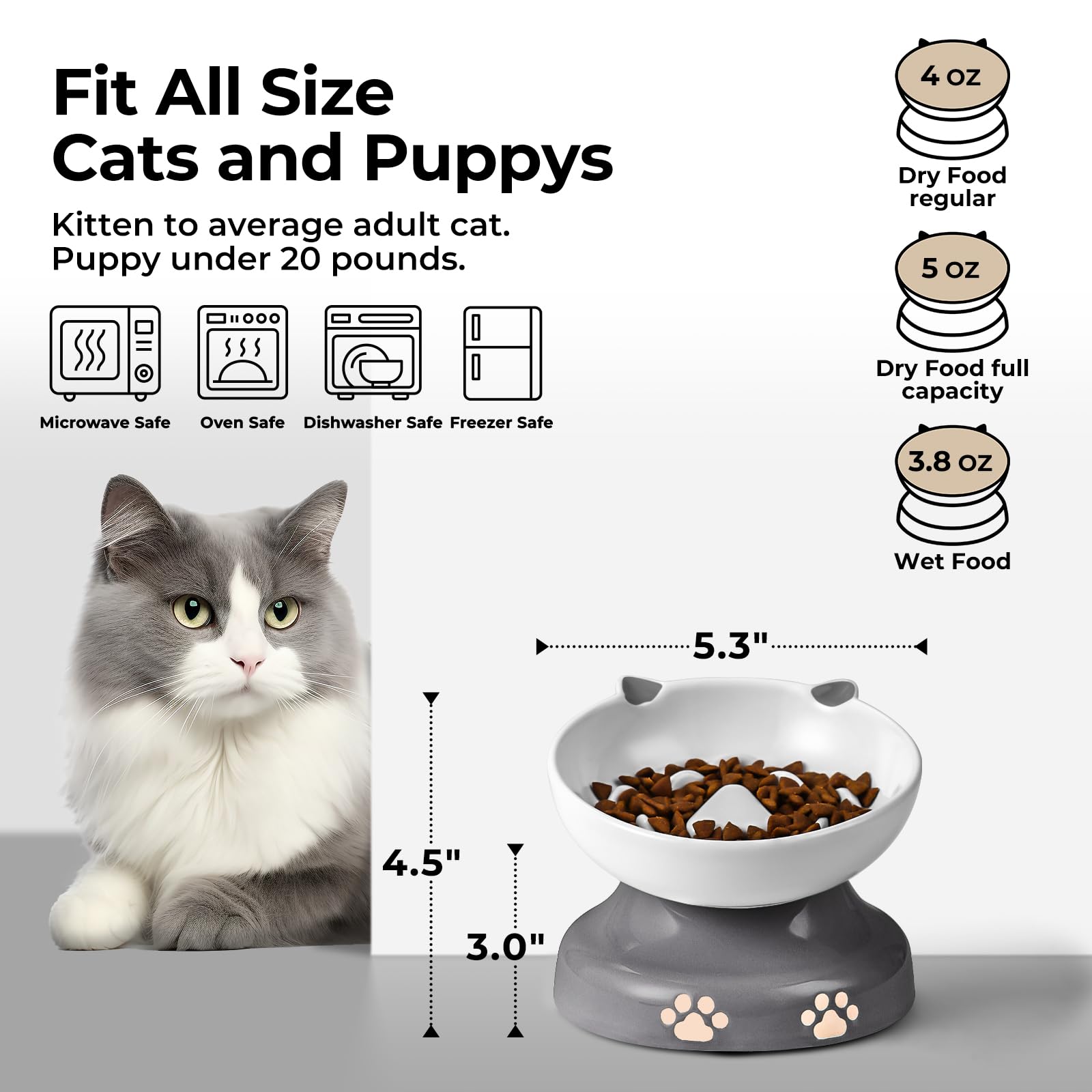 Fit All Size Cats and Puppys

Kitten to average adult cat. Puppy under 20 pounds.

Microwave Safe

Oven Safe

Dishwasher Safe

Freezer Safe

4 oz

Dry Food regular

5 oz

Dry Food full capacity

3.8 oz

Wet Food

5.3"

4.5"

3.0"