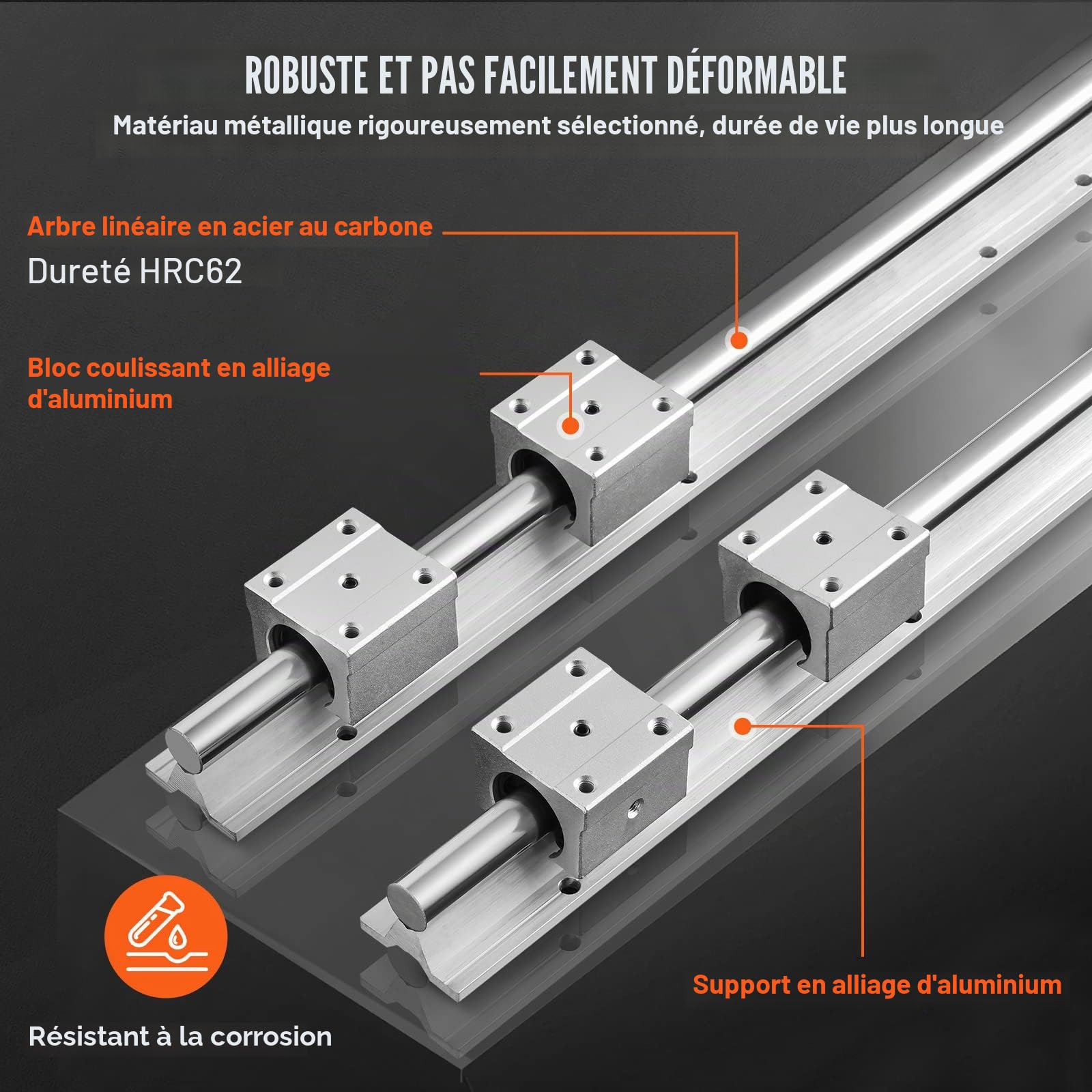 ROBUSTE ET PAS FACILEMENT DÉFORMABLE

Matériau métallique rigoureusement sélectionné, durée de vie plus longue

Arbre linéaire en acier au carbone

Dureté HRC62

Bloc coulissant en alliage d'aluminium

Support en alliage d'aluminium

Résistant à la corrosion