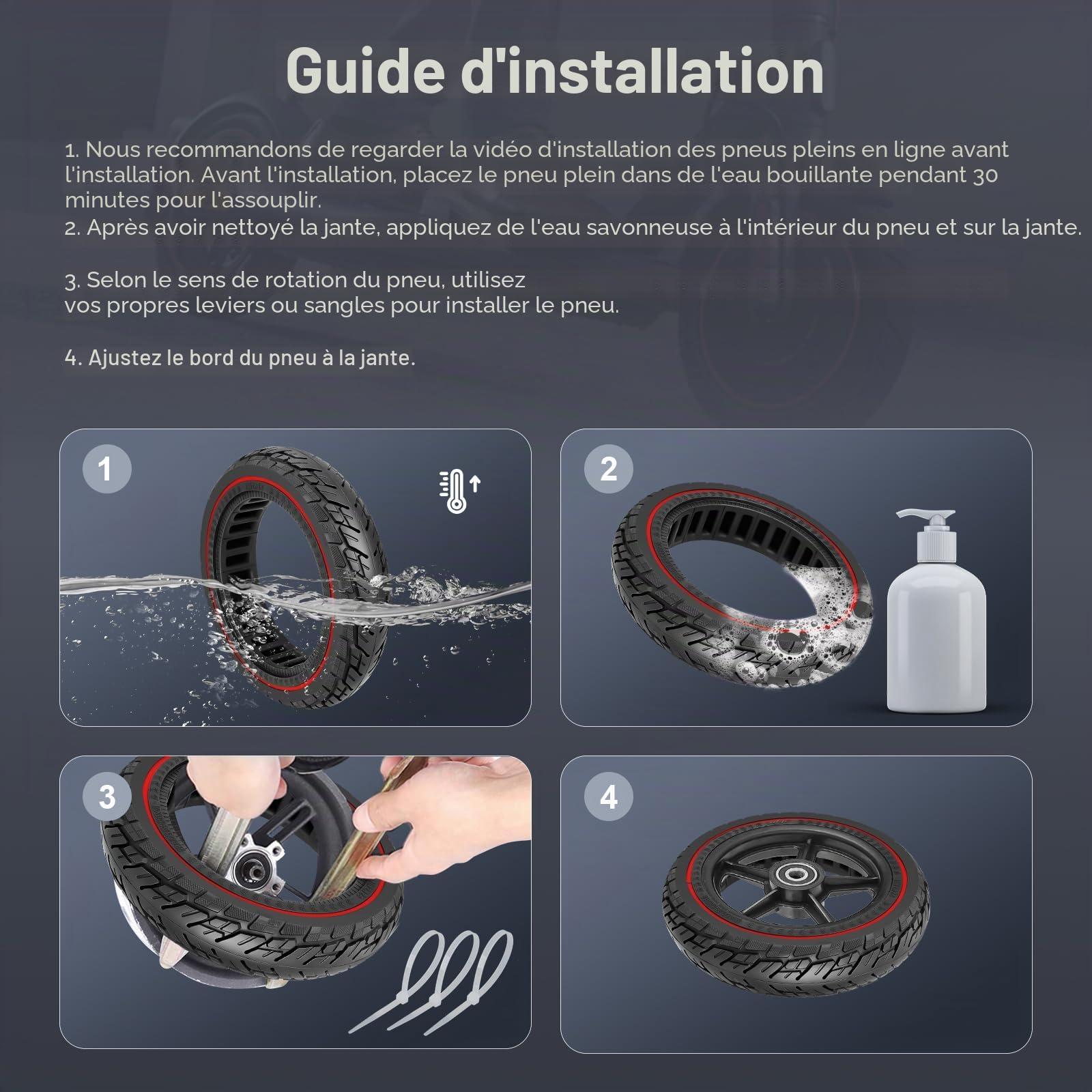 Guide d'installation

1. Nous recommandons de regarder la vidéo d'installation des pneus pleins en ligne avant l'installation. Avant l'installation, placez le pneu plein dans de l'eau bouillante pendant 30 minutes pour l'assouplir.
2. Après avoir nettoyé la jante, appliquez de l'eau savonneuse à l'intérieur du pneu et sur la jante.

3. Selon le sens de rotation du pneu, utilisez vos propres leviers ou sangles pour installer le pneu.

4. Ajustez le bord du pneu à la jante.

1

2

3

4