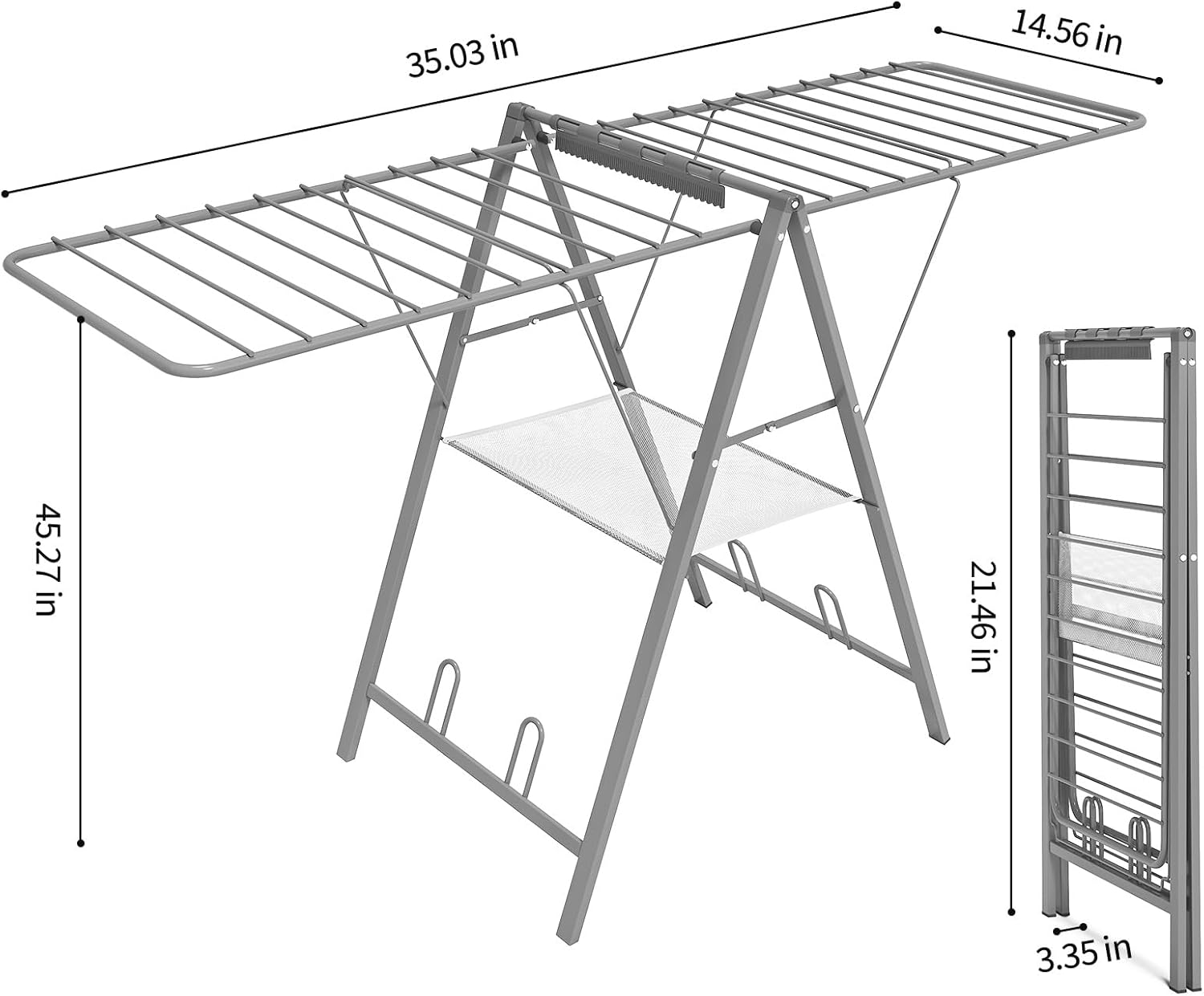 35.03 in
14.56 in
45.27 in
21.46 in
3.35 in