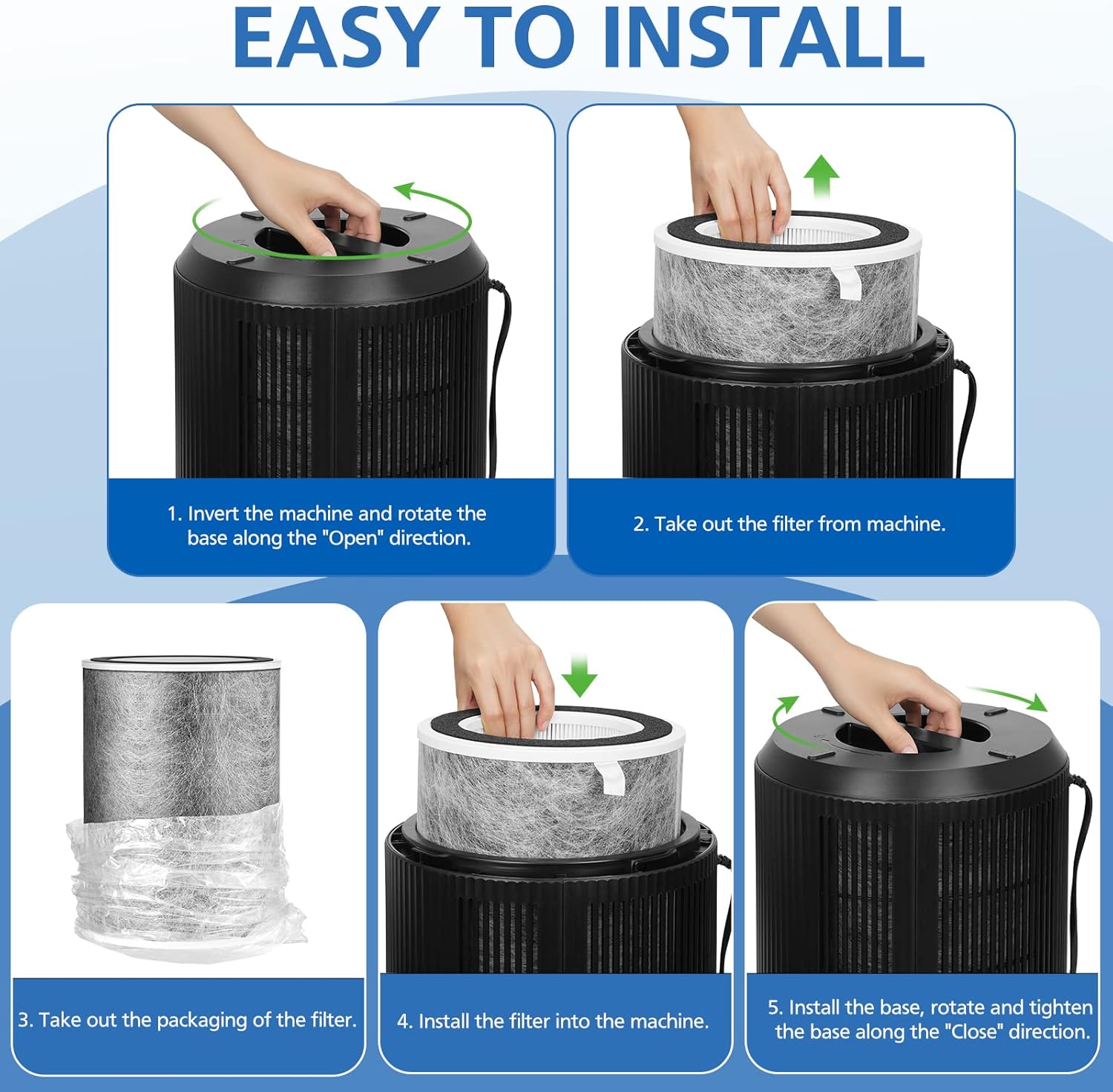 EASY TO INSTALL

1. Invert the machine and rotate the base along the "Open" direction.

2. Take out the filter from machine.

3. Take out the packaging of the filter.

4. Install the filter into the machine.

5. Install the base, rotate and tighten the base along the "Close" direction.