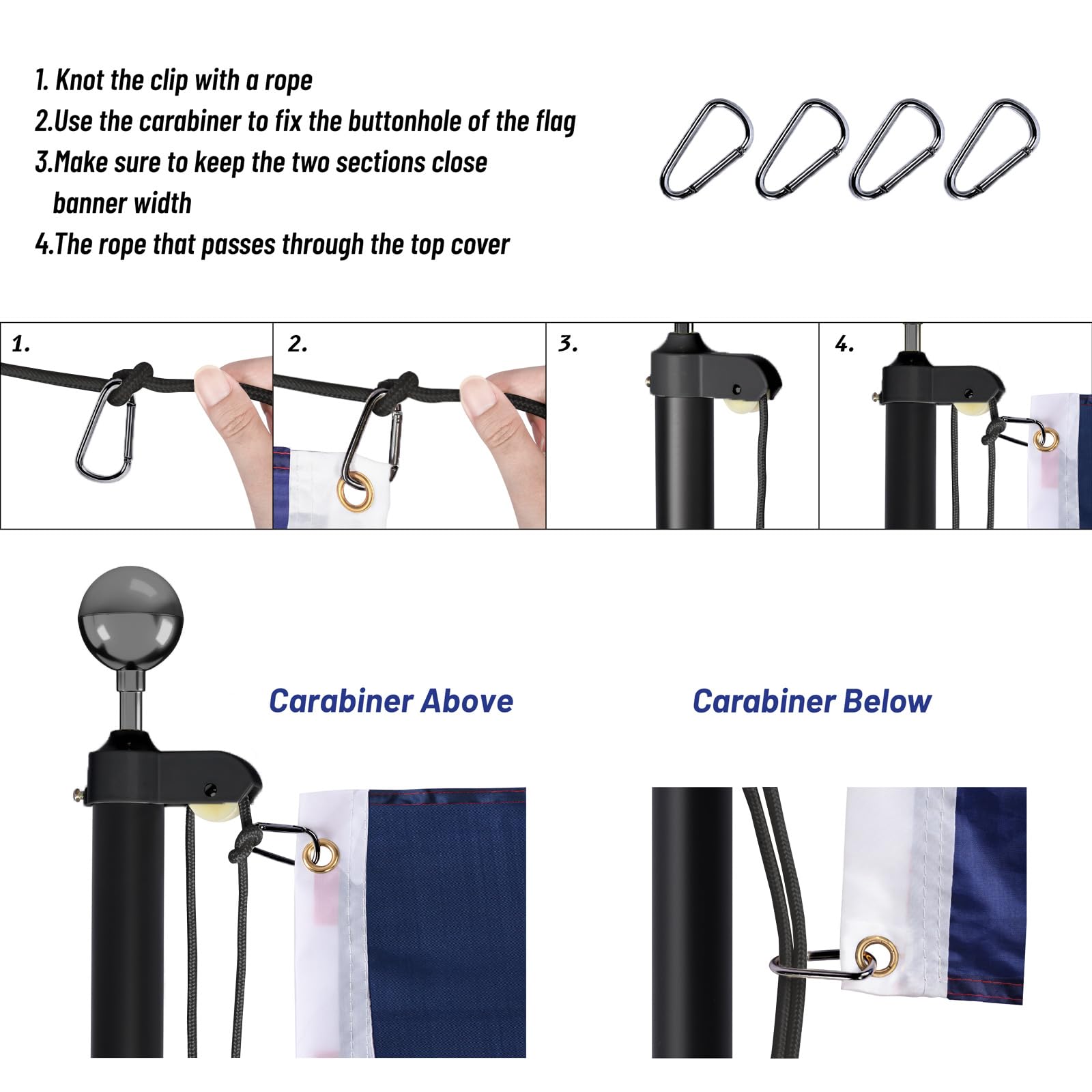 1. Knot the clip with a rope
2.Use the carabiner to fix the buttonhole of the flag
3.Make sure to keep the two sections close banner width
4.The rope that passes through the top cover

1.

2.

3.

4.

Carabiner Above

Carabiner Below