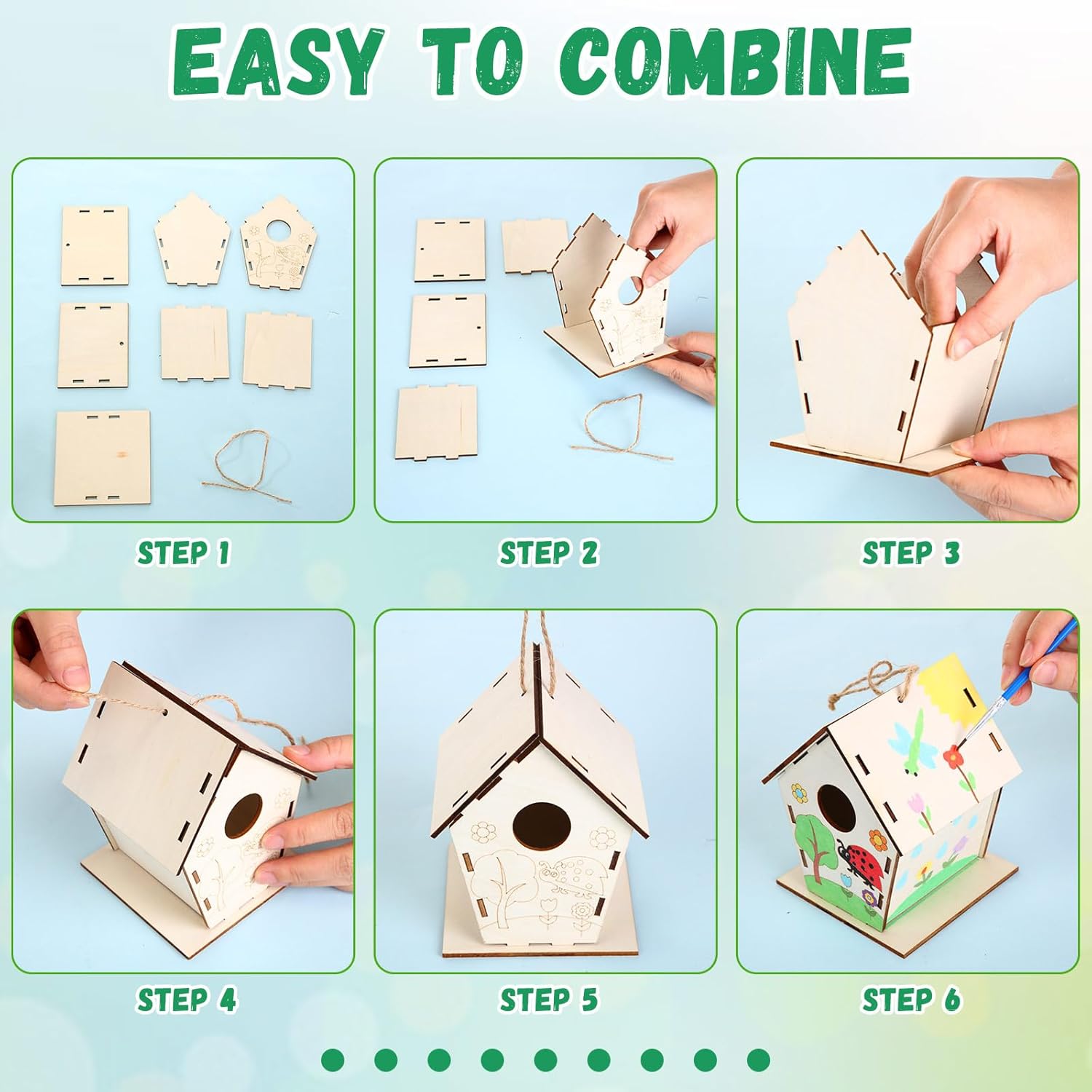 EASY TO COMBINE

STEP 1

STEP 2

STEP 3

STEP 4

STEP 5

STEP 6