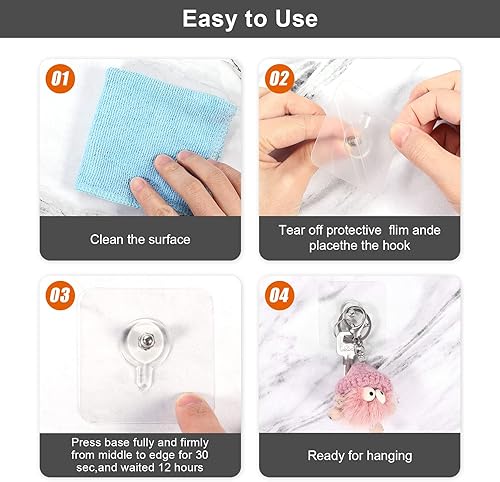 Easy to Use

01

Clean the surface

02

Tear off protective flim ande placethe the hook

03

Press base fully and firmly from middle to edge for 30 sec,and waited 12 hours

04

Ready for hanging