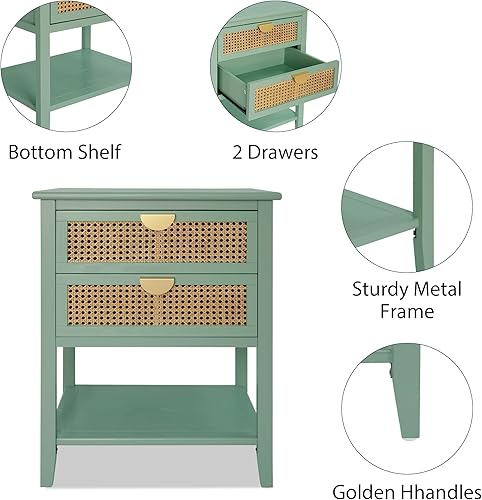 Bottom Shelf

2 Drawers

Sturdy Metal Frame

Golden Hhandles