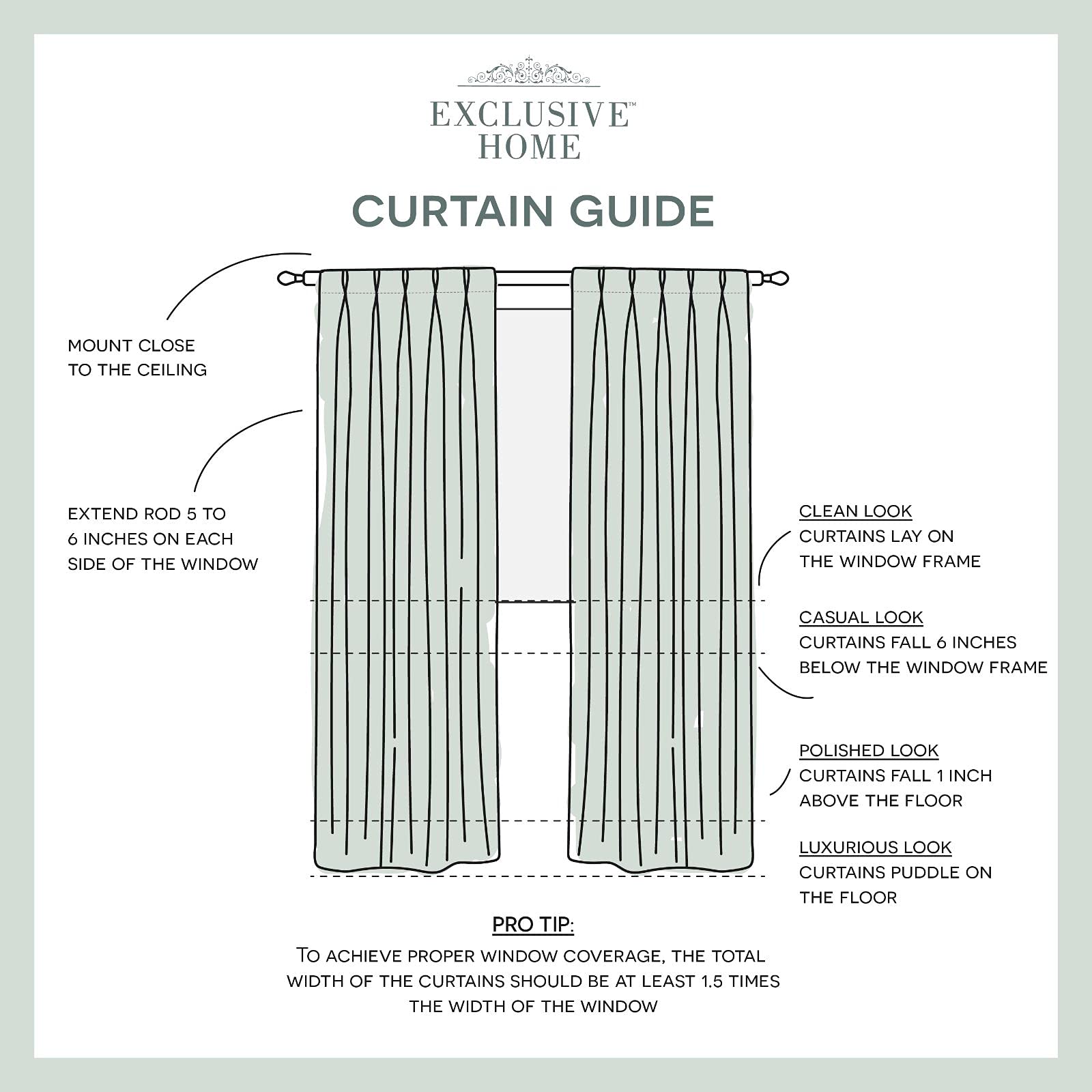 EXCLUSIVE™
HOME

CURTAIN GUIDE

MOUNT CLOSE TO THE CEILING

EXTEND ROD 5 TO 6 INCHES ON EACH SIDE OF THE WINDOW

CLEAN LOOK
CURTAINS LAY ON THE WINDOW FRAME

CASUAL LOOK
CURTAINS FALL 6 INCHES BELOW THE WINDOW FRAME

POLISHED LOOK
CURTAINS FALL 1 INCH ABOVE THE FLOOR

LUXURIOUS LOOK
CURTAINS PUDDLE ON THE FLOOR

PRO TIP:
TO ACHIEVE PROPER WINDOW COVERAGE, THE TOTAL WIDTH OF THE CURTAINS SHOULD BE AT LEAST 1.5 TIMES THE WIDTH OF THE WINDOW