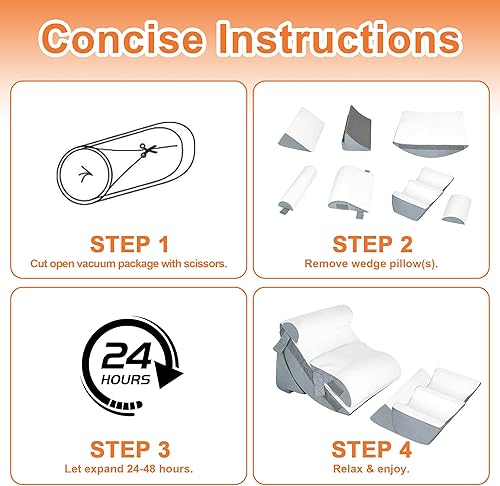 Concise Instructions

STEP 1
Cut open vacuum package with scissors.

STEP 2
Remove wedge pillow(s).

24
HOURS

STEP 3
Let expand 24-48 hours.

STEP 4
Relax & enjoy.