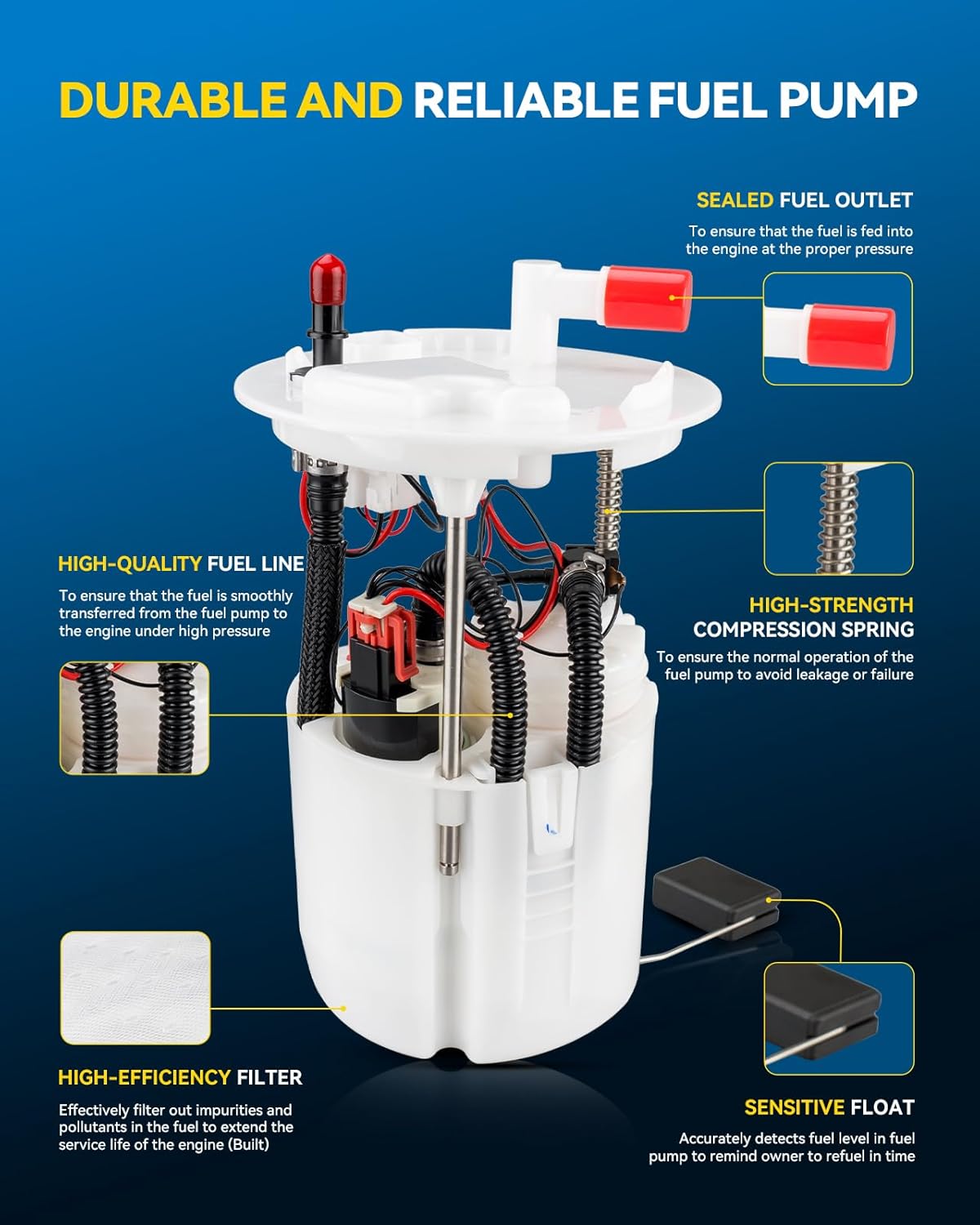 DURABLE AND RELIABLE FUEL PUMP

SEALED FUEL OUTLET

To ensure that the fuel is fed into the engine at the proper pressure

HIGH-QUALITY FUEL LINE

To ensure that the fuel is smoothly transferred from the fuel pump to the engine under high pressure

HIGH-STRENGTH COMPRESSION SPRING

To ensure the normal operation of the fuel pump to avoid leakage or failure

HIGH-EFFICIENCY FILTER

Effectively filter out impurities and pollutants in the fuel to extend the service life of the engine (Built)

SENSITIVE FLOAT

Accurately detects fuel level in fuel pump to remind owner to refuel in time