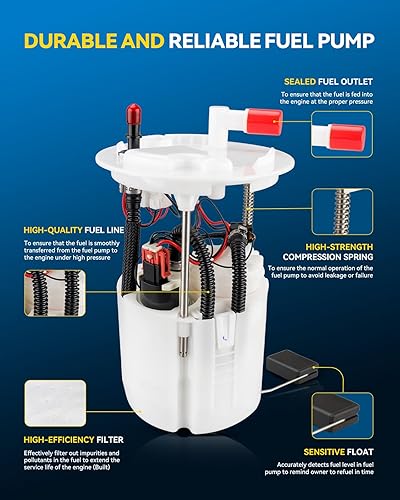 DURABLE AND RELIABLE FUEL PUMP

SEALED FUEL OUTLET

To ensure that the fuel is fed into the engine at the proper pressure

HIGH-QUALITY FUEL LINE

To ensure that the fuel is smoothly transferred from the fuel pump to the engine under high pressure

HIGH-STRENGTH COMPRESSION SPRING

To ensure the normal operation of the fuel pump to avoid leakage or failure

HIGH-EFFICIENCY FILTER

Effectively filter out impurities and pollutants in the fuel to extend the service life of the engine (Built)

SENSITIVE FLOAT

Accurately detects fuel level in fuel pump to remind owner to refuel in time