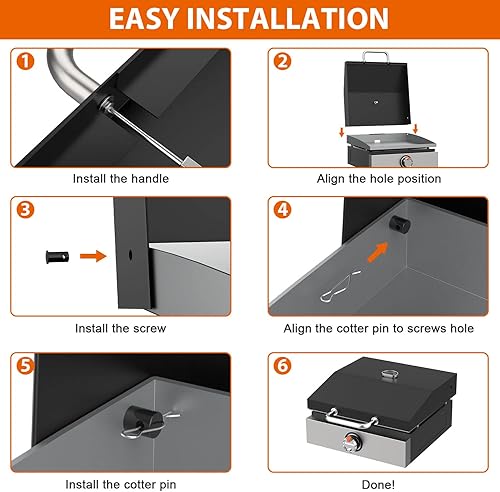 EASY INSTALLATION

1
Install the handle

2
Align the hole position

3
Install the screw

4
Align the cotter pin to screws hole

5
Install the cotter pin

6
Done!