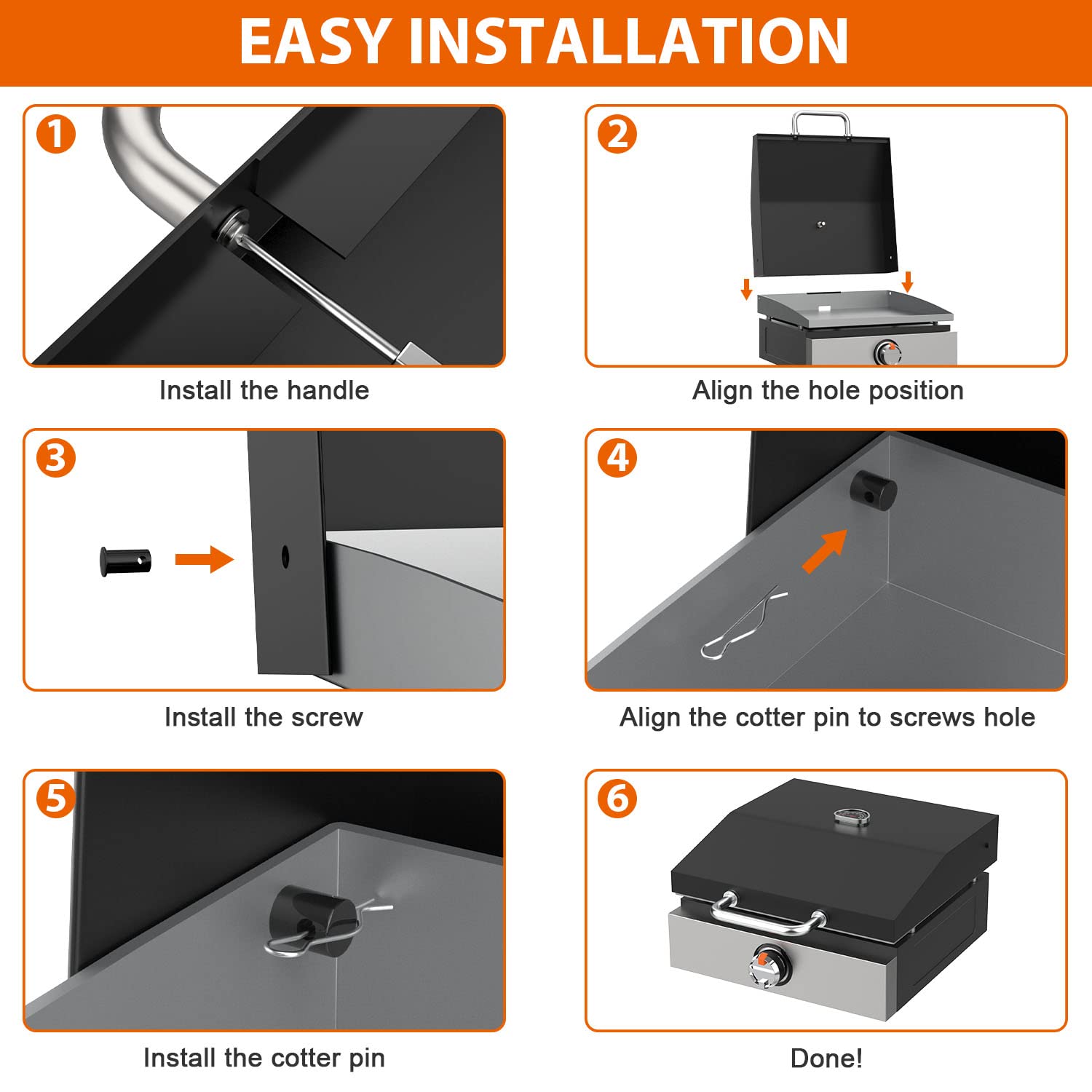 EASY INSTALLATION

1

Install the handle

2

Align the hole position

3

Install the screw

4

Align the cotter pin to screws hole

5

Install the cotter pin

6

Done!