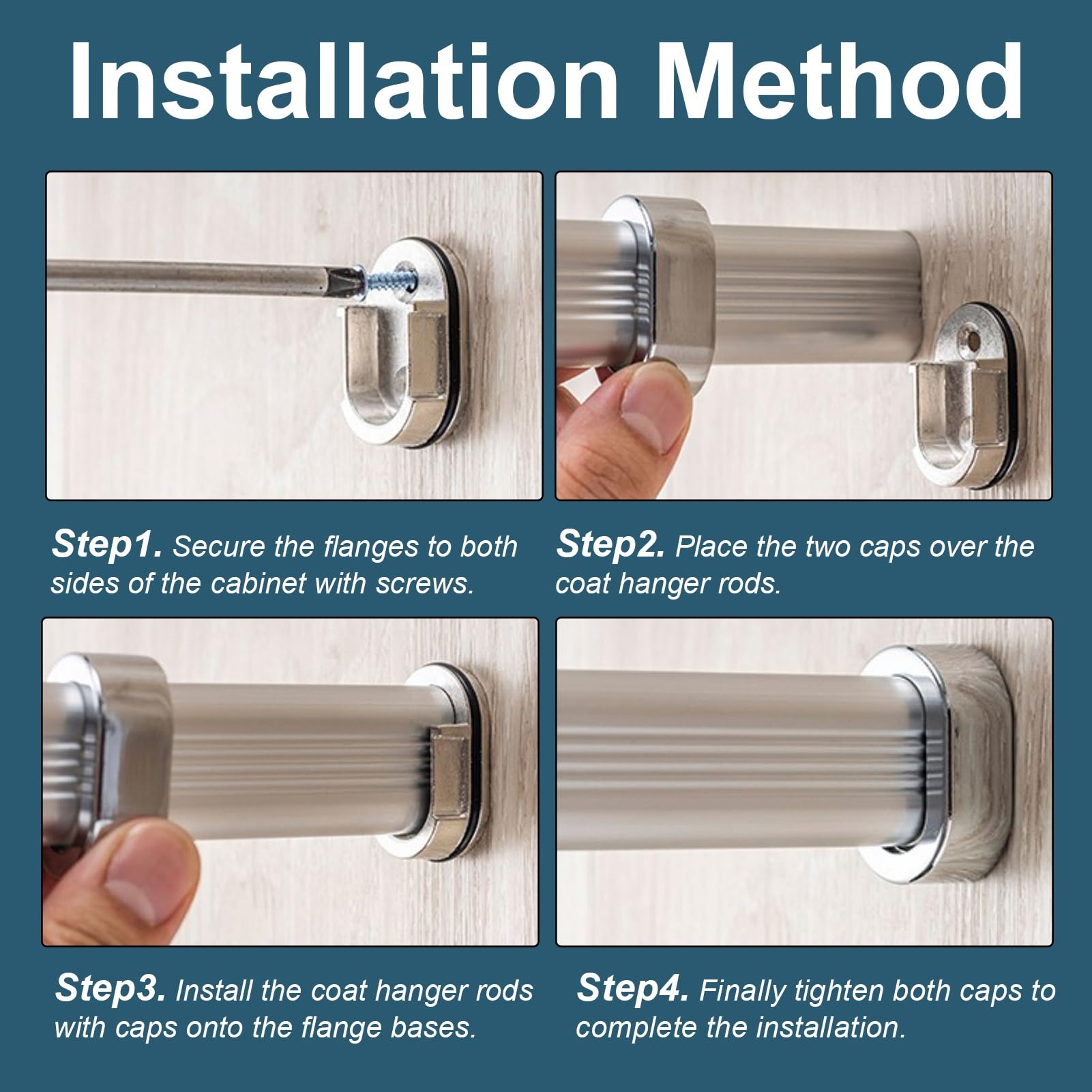 Installation Method

Step1. Secure the flanges to both sides of the cabinet with screws.

Step2. Place the two caps over the coat hanger rods.

Step3. Install the coat hanger rods with caps onto the flange bases.

Step4. Finally tighten both caps to complete the installation.