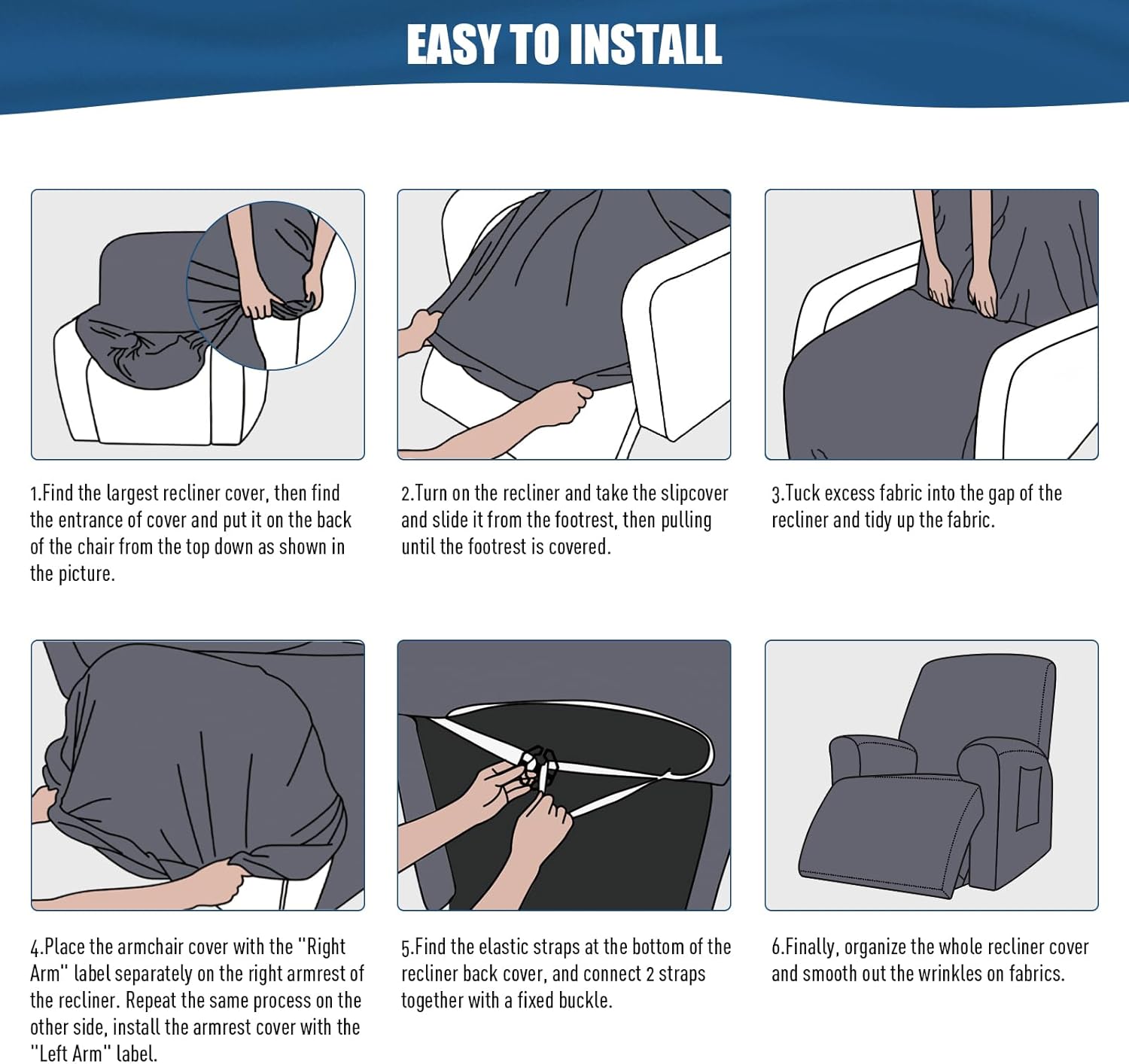 EASY TO INSTALL

1.Find the largest recliner cover, then find the entrance of cover and put it on the back of the chair from the top down as shown in the picture.

2.Turn on the recliner and take the slipcover and slide it from the footrest, then pulling until the footrest is covered.

3.Tuck excess fabric into the gap of the recliner and tidy up the fabric.

4.Place the armchair cover with the "Right Arm" label separately on the right armrest of the recliner. Repeat the same process on the other side, install the armrest cover with the "Left Arm" label.

5.Find the elastic straps at the bottom of the recliner back cover, and connect 2 straps together with a fixed buckle.

6.Finally, organize the whole recliner cover and smooth out the wrinkles on fabrics.