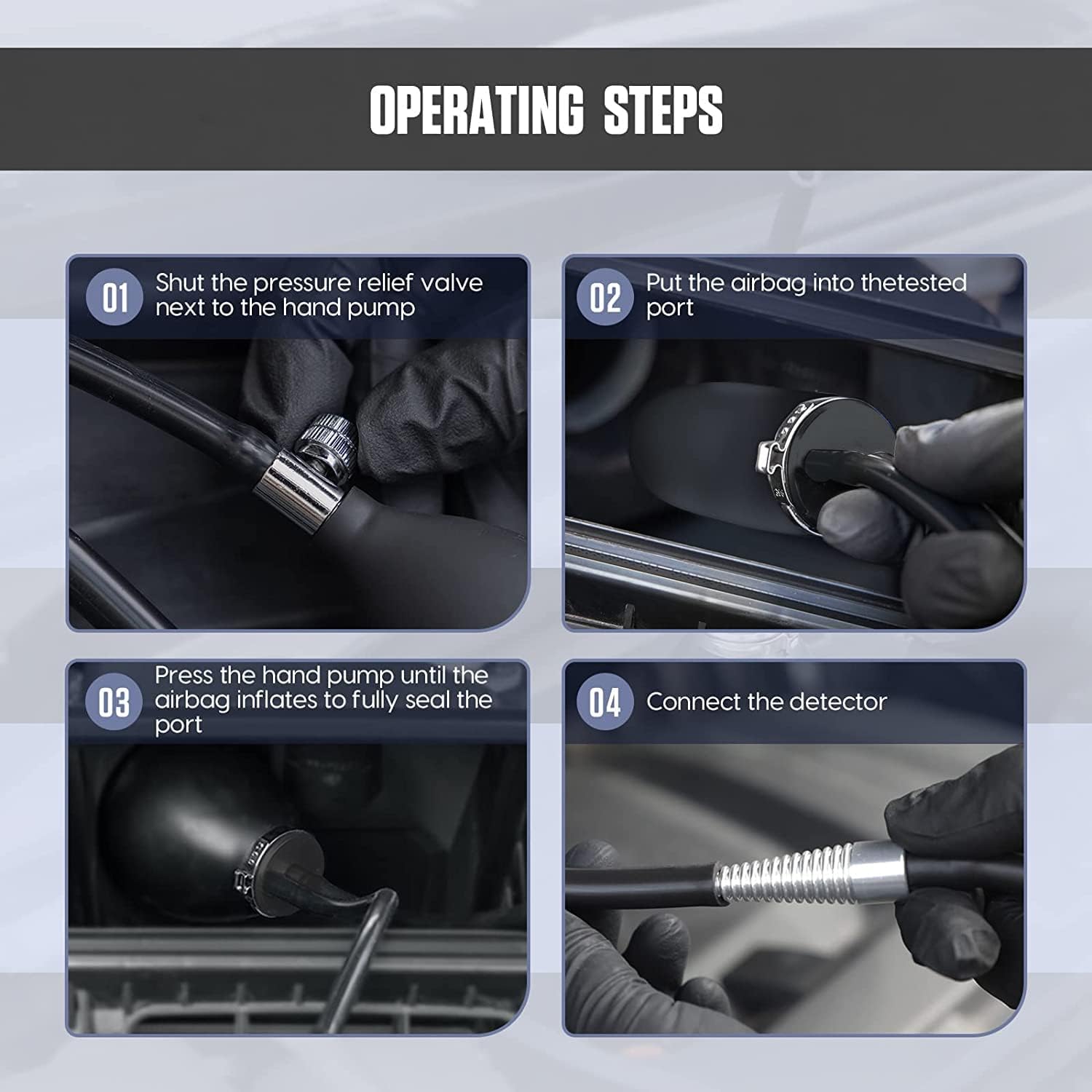 OPERATING STEPS

01 Shut the pressure relief valve next to the hand pump

02 Put the airbag into thetested port

03 Press the hand pump until the airbag inflates to fully seal the port

04 Connect the detector