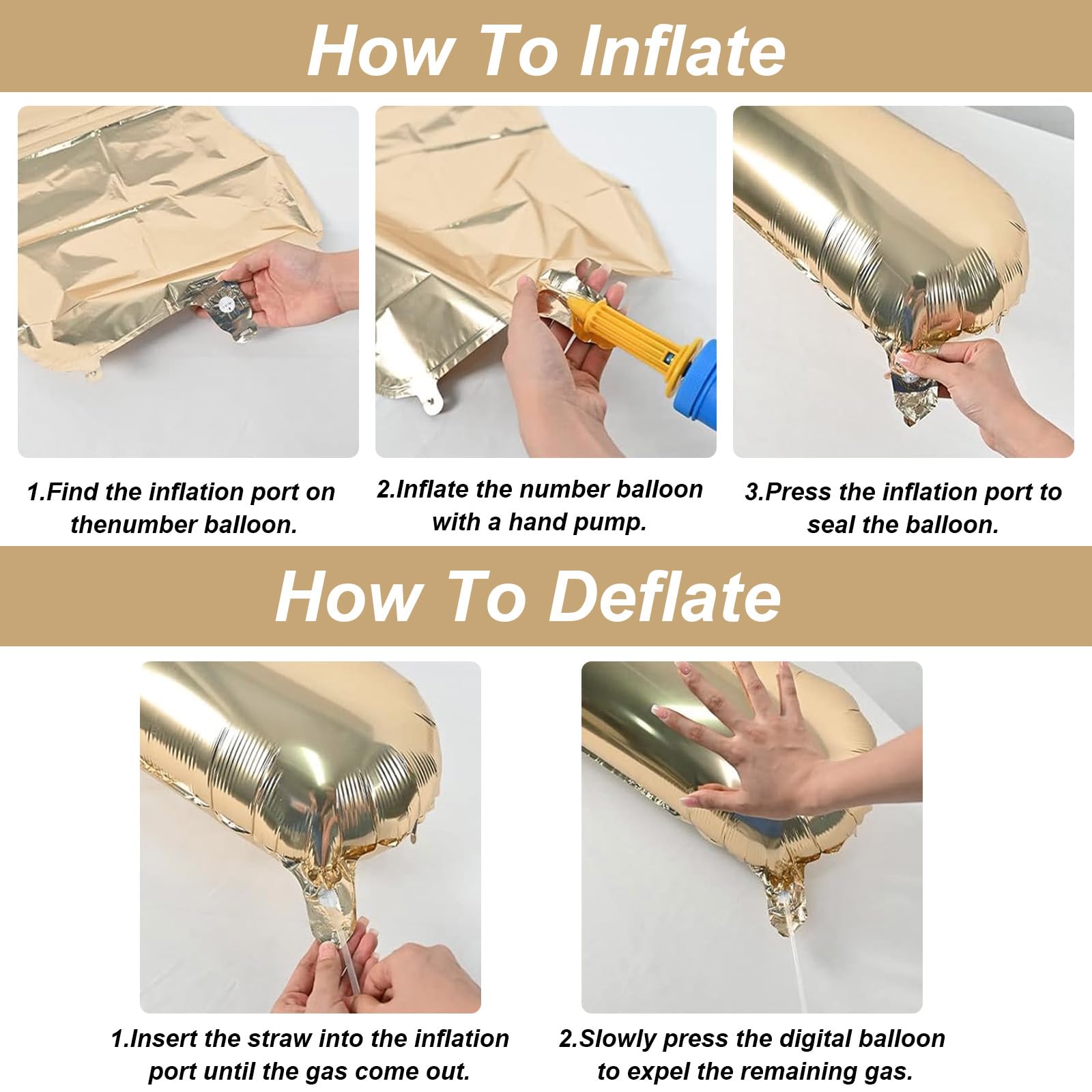 How To Inflate

1.Find the inflation port on thenumber balloon.

2.Inflate the number balloon with a hand pump.

3.Press the inflation port to seal the balloon.

How To Deflate

1.Insert the straw into the inflation port until the gas come out.

2.Slowly press the digital balloon to expel the remaining gas.