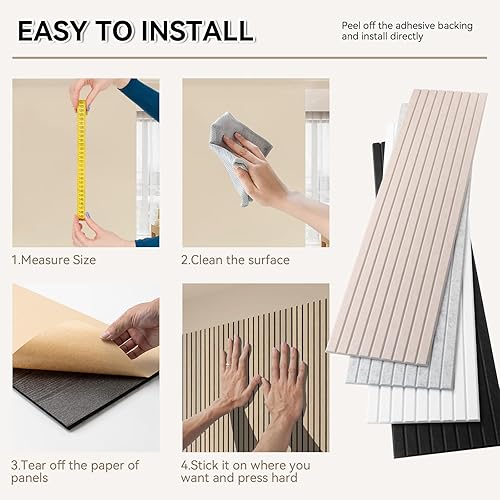 EASY TO INSTALL

Peel off the adhesive backing and install directly

1.Measure Size

2.Clean the surface

3.Tear off the paper of panels

4.Stick it on where you want and press hard